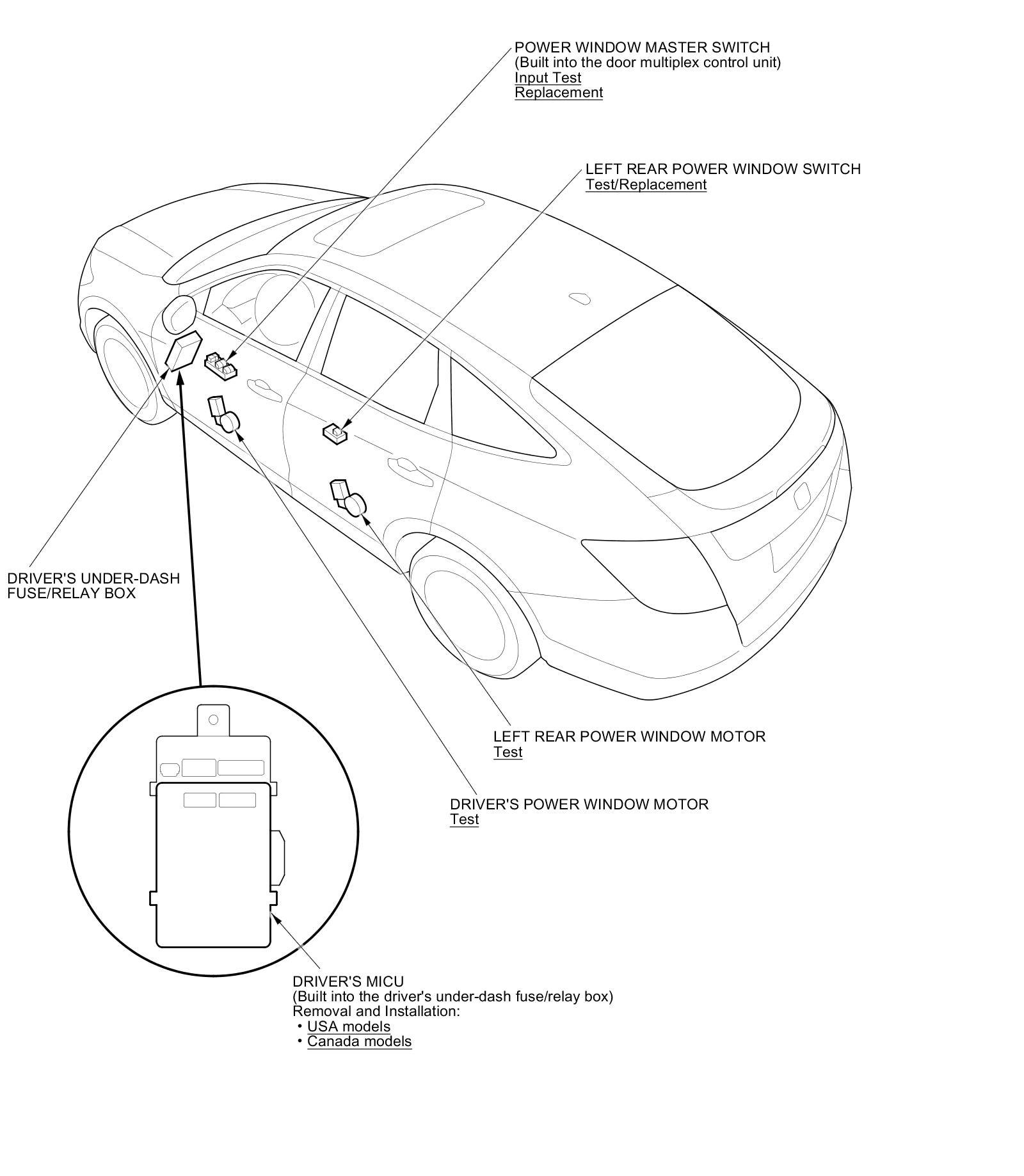 POWER WINDOW MASTER SWITCH
(Built into the door multiplex control unit)
Input Test
Replacement

LEFT REAR POWER WINDOW SWITCH
Test/Replacement

DRIVER'S UNDER-DASH
FUSE/RELAY BOX

LEFT REAR POWER WINDOW MOTOR
Test

DRIVER'S POWER WINDOW MOTOR
Test

DRIVER'S MICU
(Built into the driver's under-dash fuse/relay box)
Removal and Installation:
• USA models
• Canada models