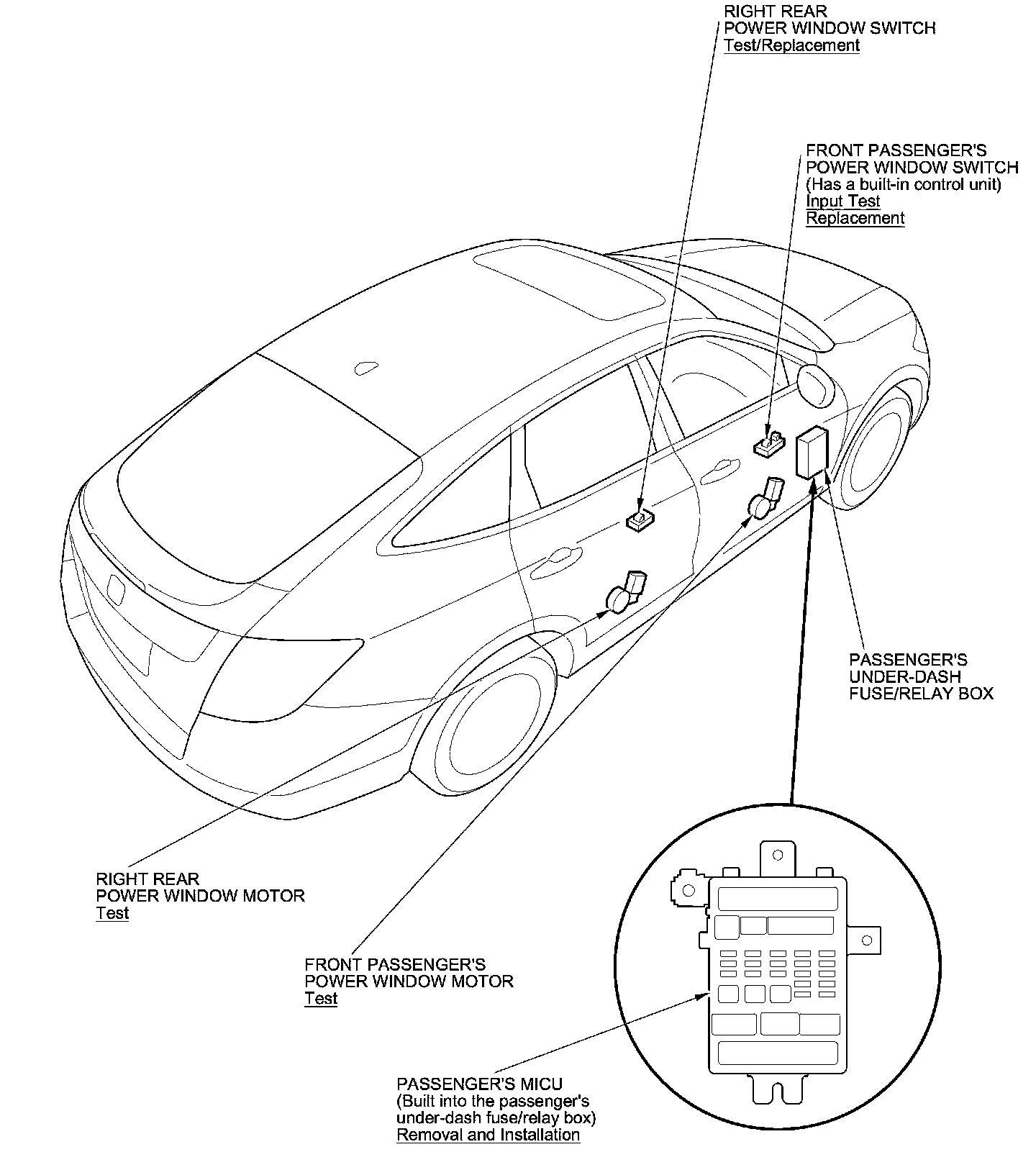 RIGHT REAR
POWER WINDOW SWITCH
Test/Replacement

FRONT PASSENGER'S
POWER WINDOW SWITCH
(Has a built-in control unit)
Input Test
Replacement

PASSENGER'S
UNDER-DASH
FUSE/RELAY BOX

RIGHT REAR
POWER WINDOW MOTOR
Test

FRONT PASSENGER'S
POWER WINDOW MOTOR
Test

PASSENGER'S MICU
(Built into the passenger's
under-dash fuse/relay box)
Removal and Installation