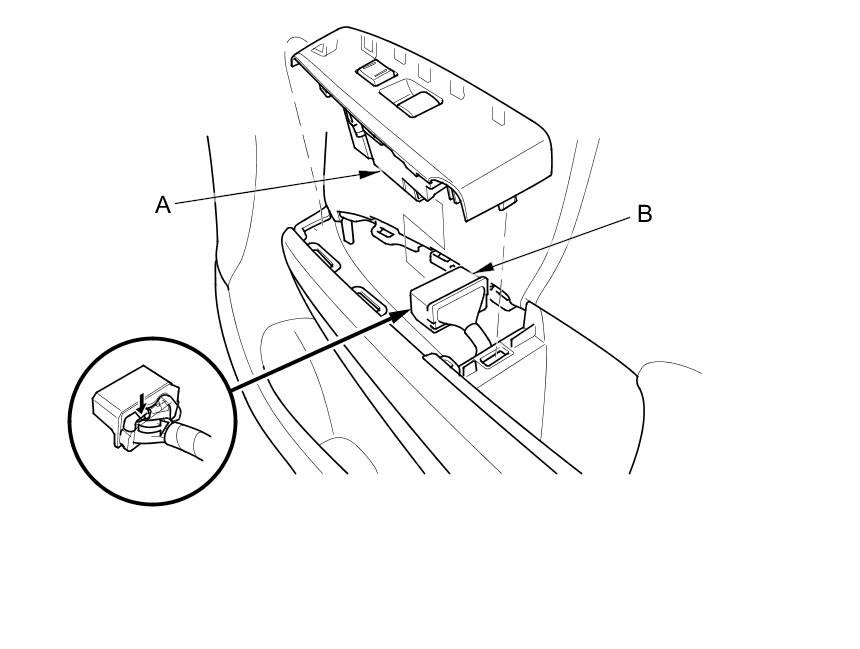 A

B