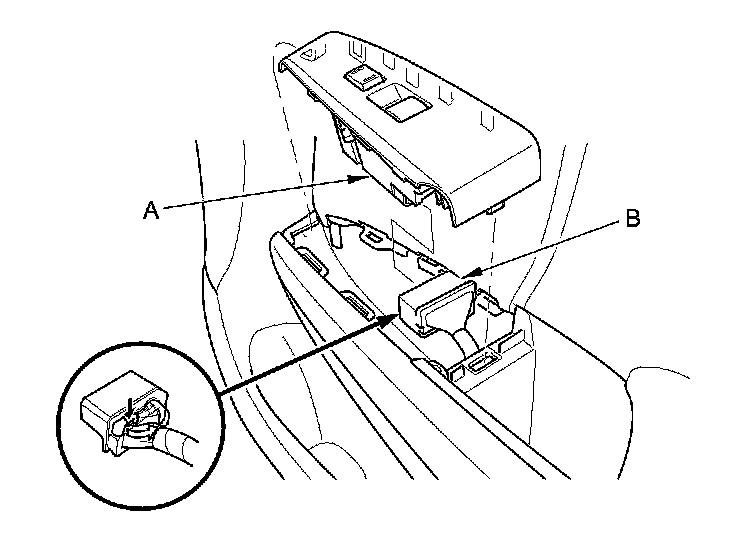 A
B