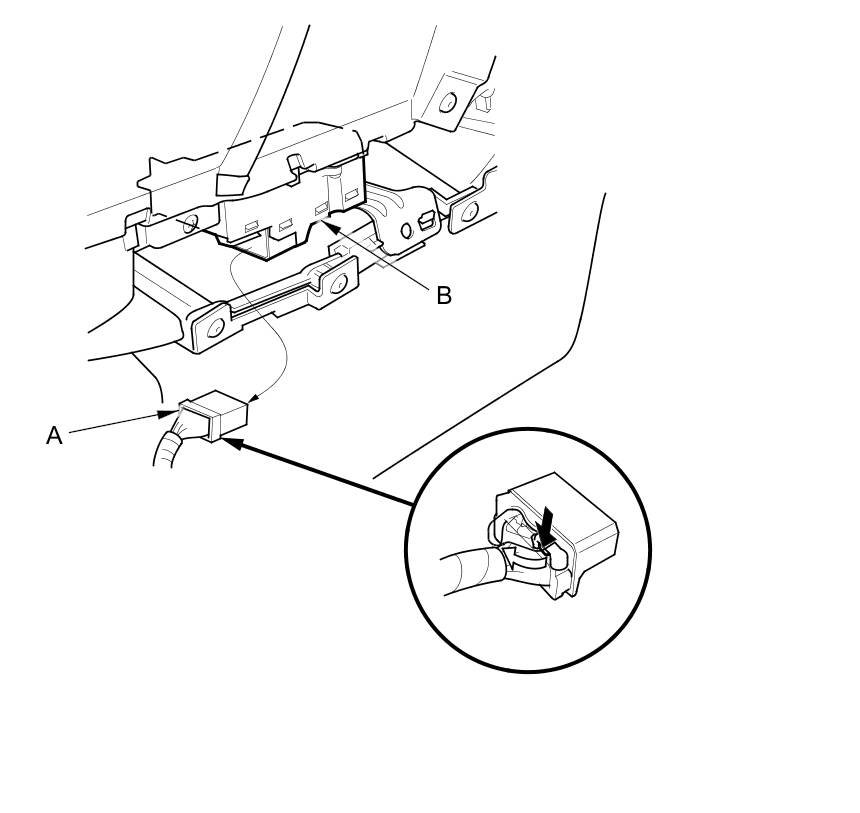 B

A