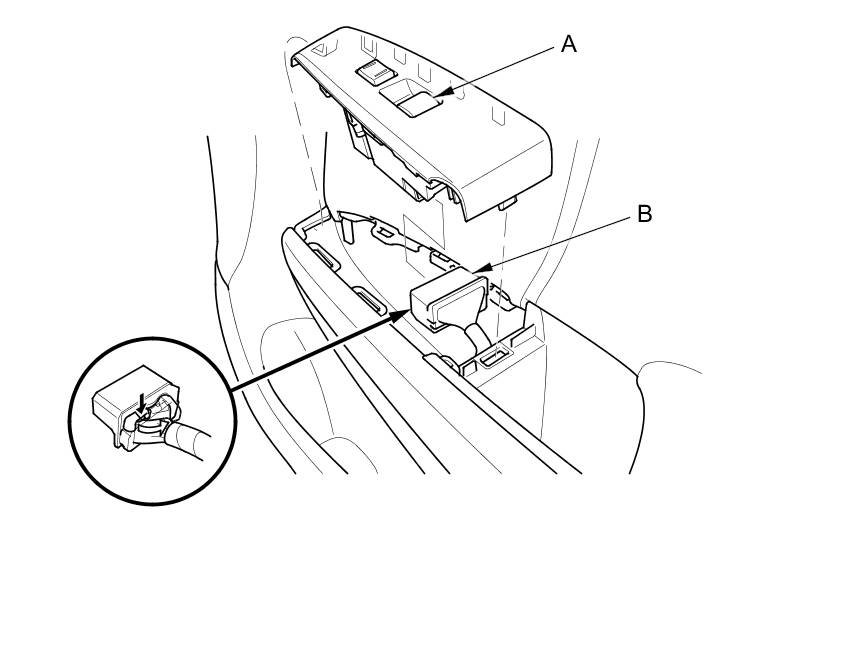 A

B