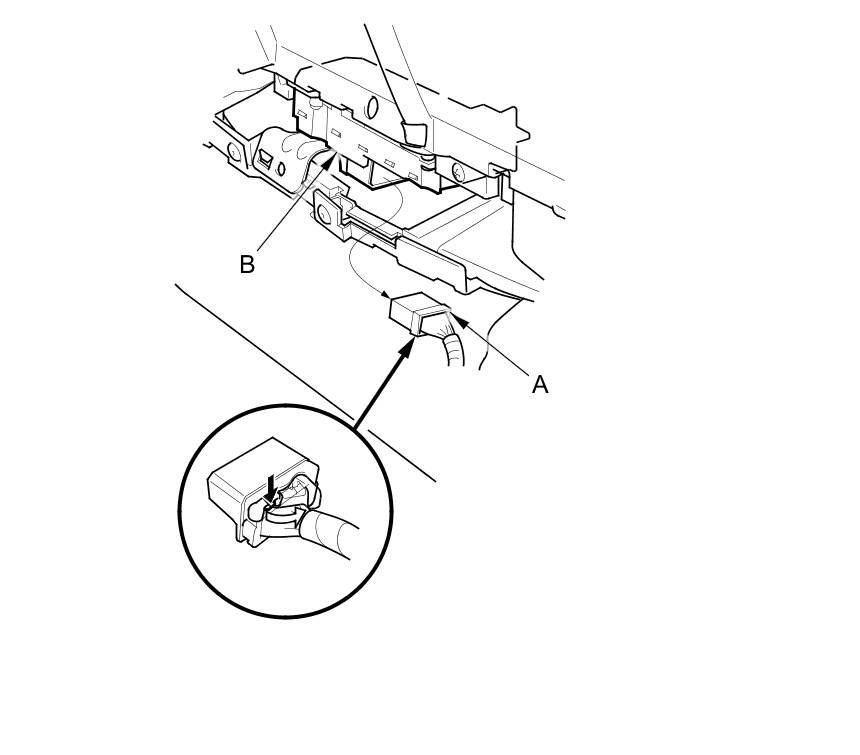 B

A