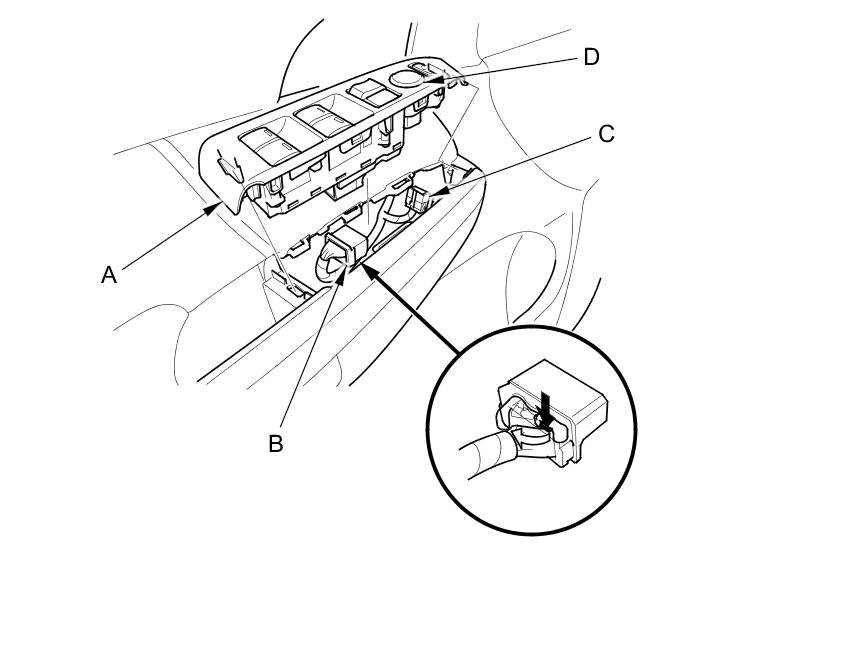 D
C
A
B