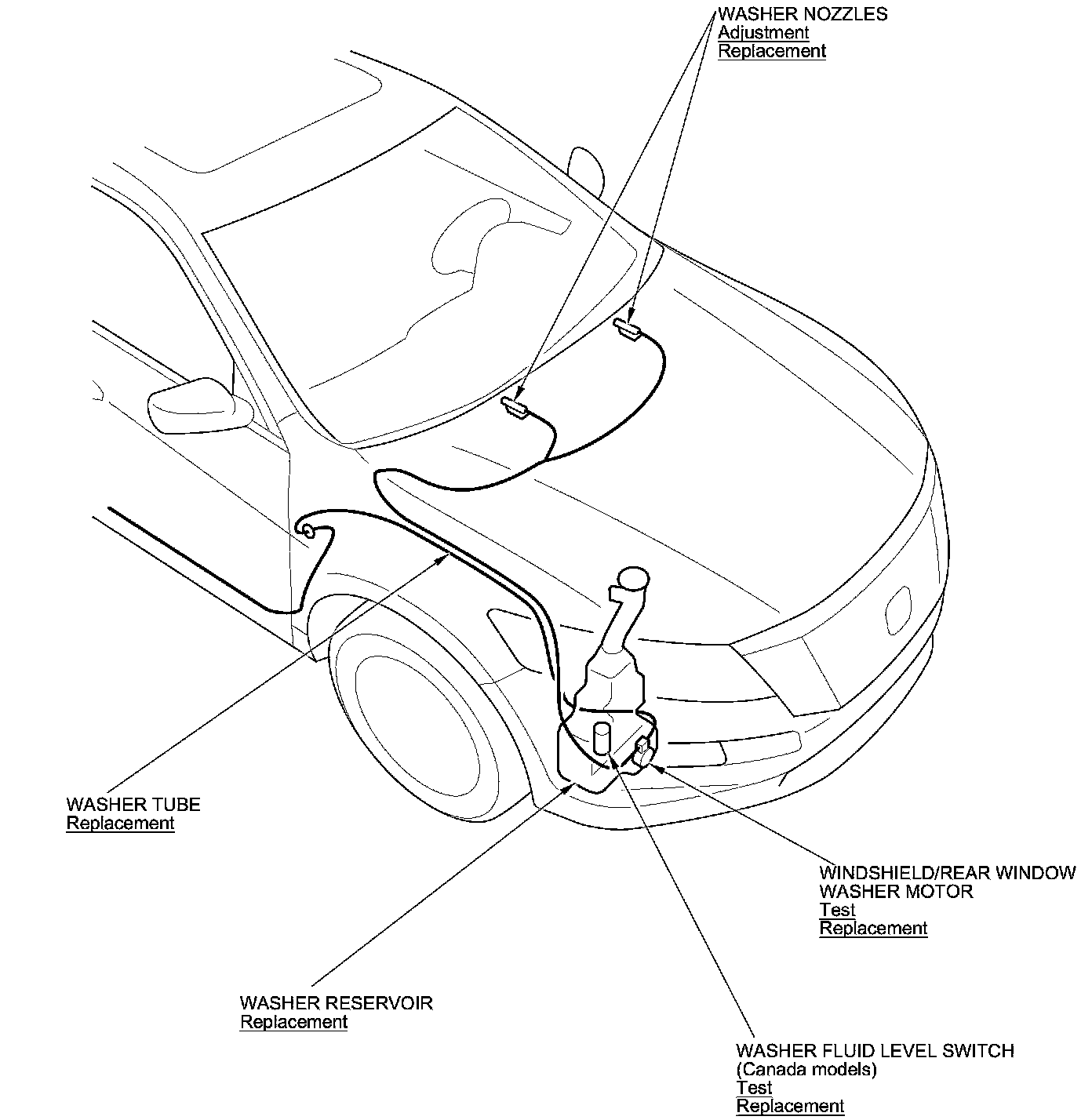 WASHER NOZZLES
Adjustment
Replacement

WASHER TUBE
Replacement

WINDSHIELD/REAR WINDOW
WASHER MOTOR
Test
Replacement

WASHER RESERVOIR
Replacement

WASHER FLUID LEVEL SWITCH
(Canada models)
Test
Replacement