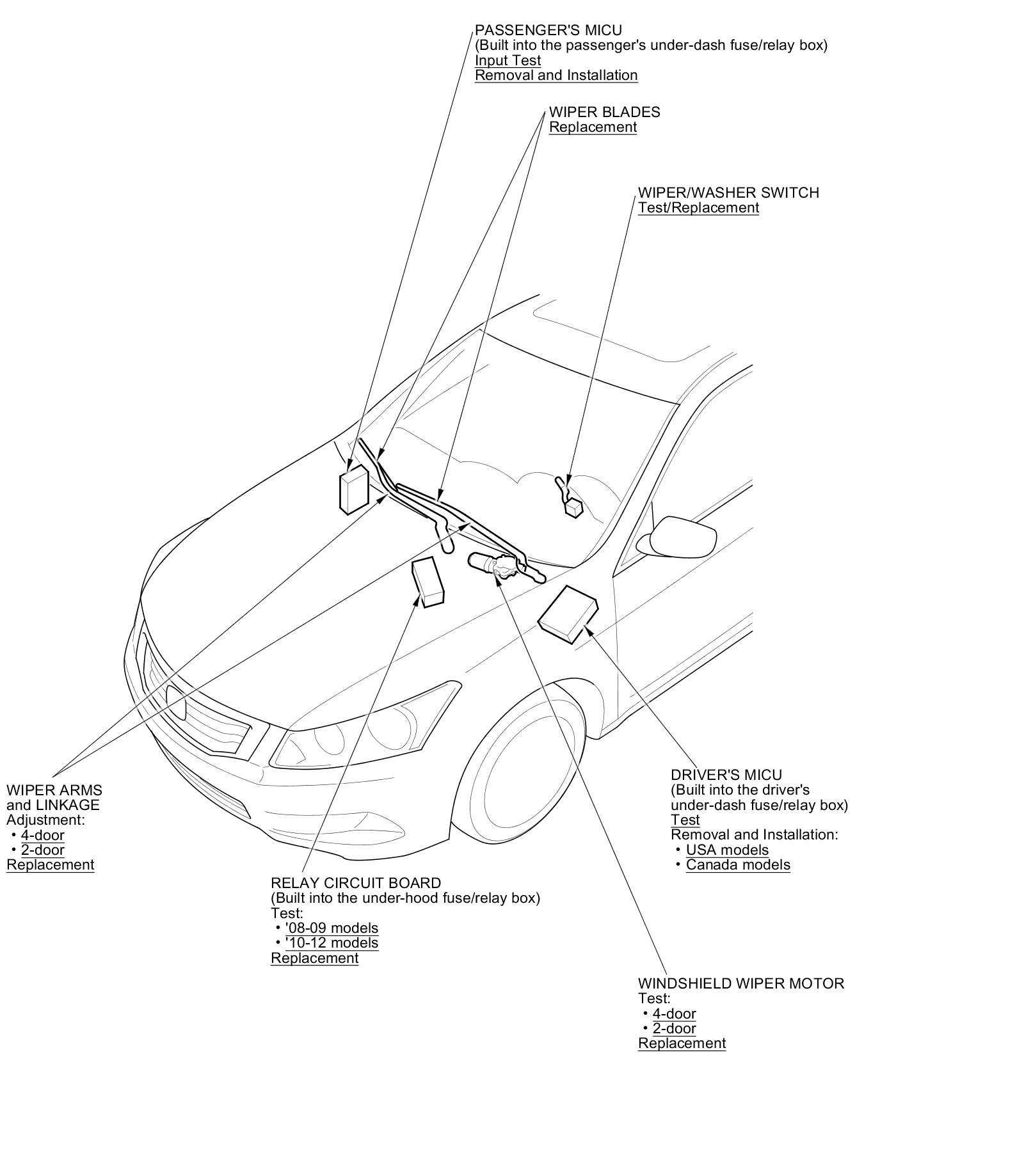 PASSENGER'S MICU
(Built into the passenger's under-dash fuse/relay box)
Input Test
Removal and Installation

WIPER BLADES
Replacement

WIPER/WASHER SWITCH
Test/Replacement

WIPER ARMS
and LINKAGE
Adjustment:
• 4-door
• 2-door
Replacement

RELAY CIRCUIT BOARD
(Built into the under-hood fuse/relay box)
Test:
• '08-09 models
• '10-12 models
Replacement

DRIVER'S MICU
(Built into the driver's under-dash fuse/relay box)
Test
Removal and Installation:
• USA models
• Canada models

WINDSHIELD WIPER MOTOR
Test:
• 4-door
• 2-door
Replacement