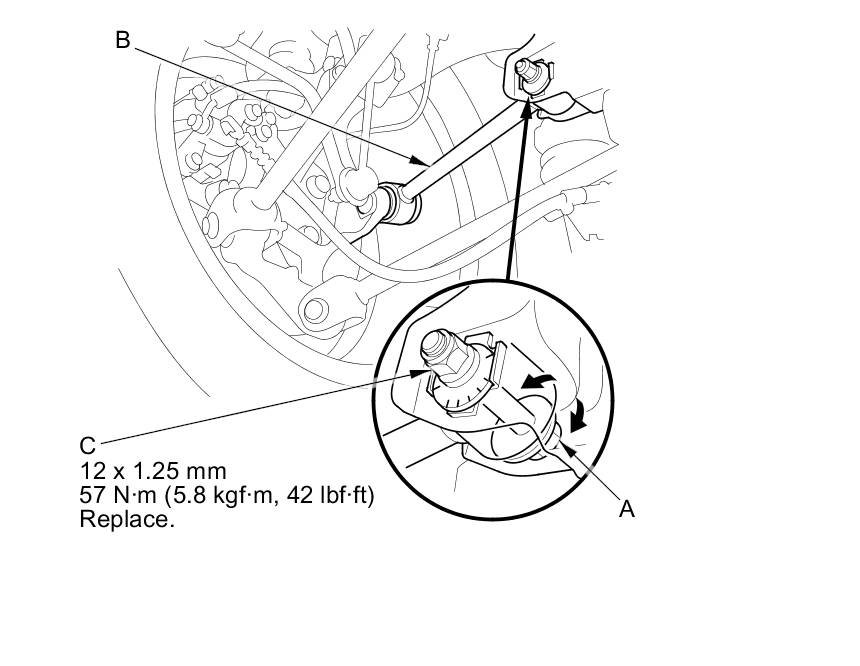 B

C
12 x 1.25 mm
57 N·m (5.8 kgf·m, 42 lbf·ft)
Replace.

A