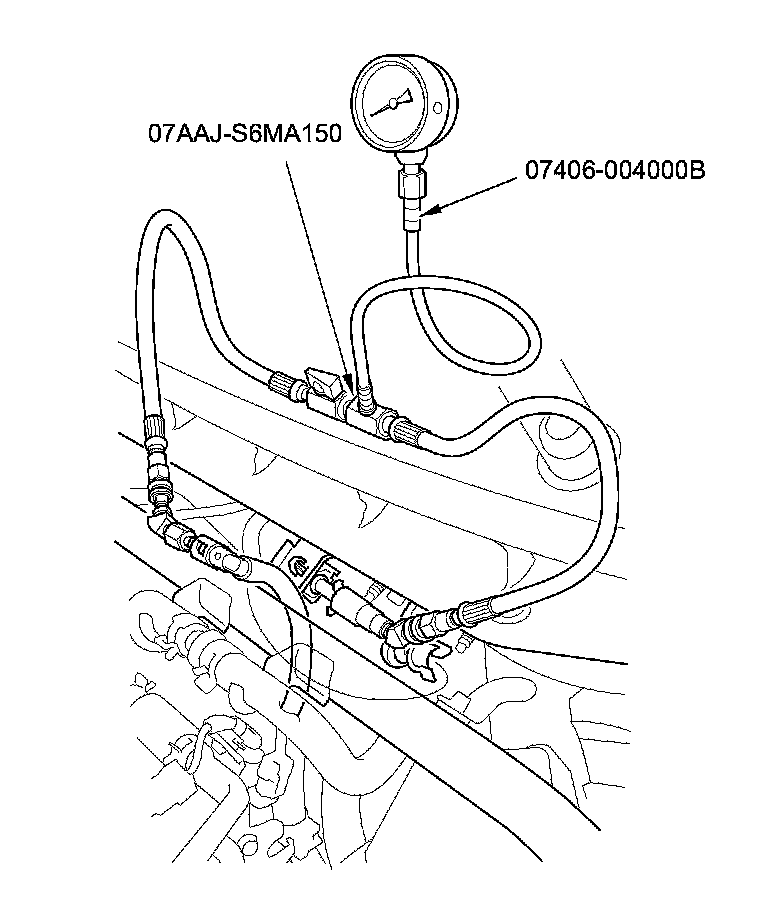 07AAJ-S6MA150

07406-004000B