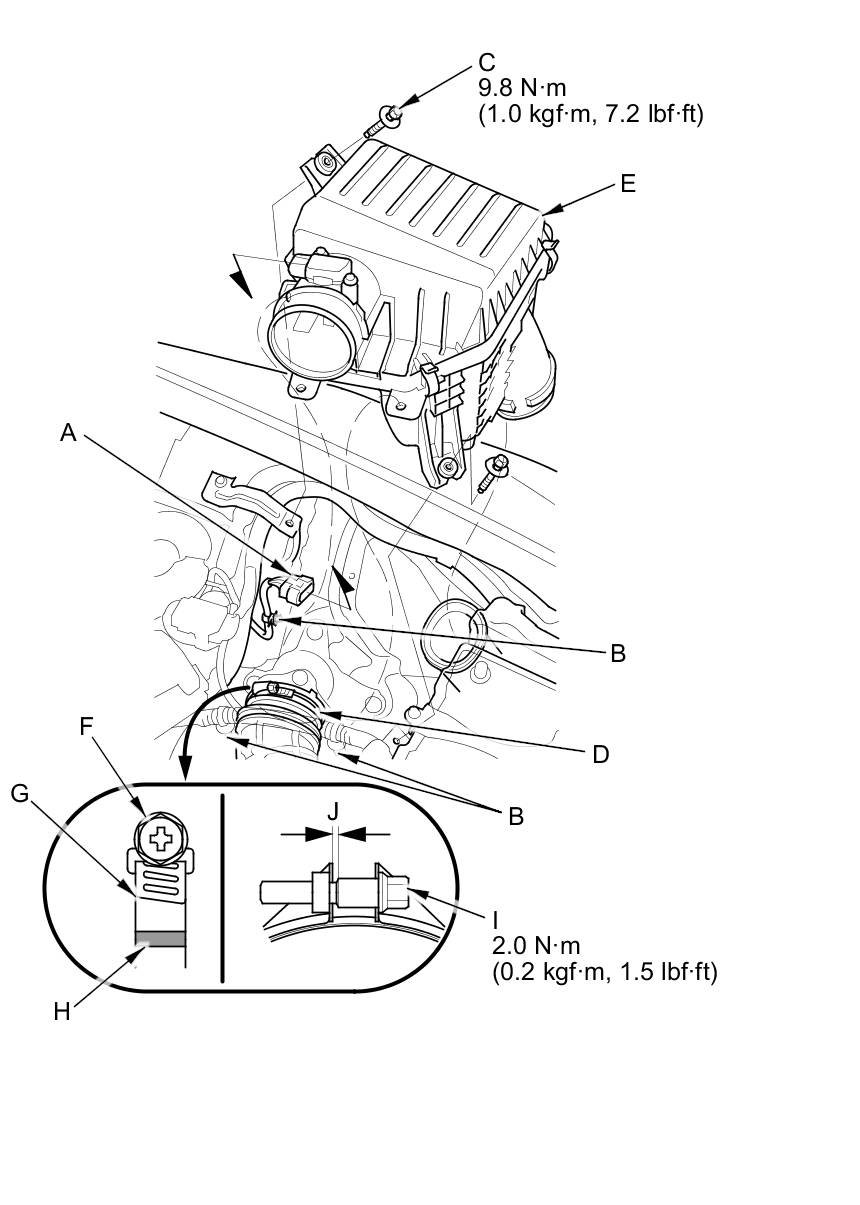 C
9.8 N·m
(1.0 kgf·m, 7.2 lbf·ft)

E

A

B

D

B

F

G

J

I
2.0 N·m
(0.2 kgf·m, 1.5 lbf·ft)

H