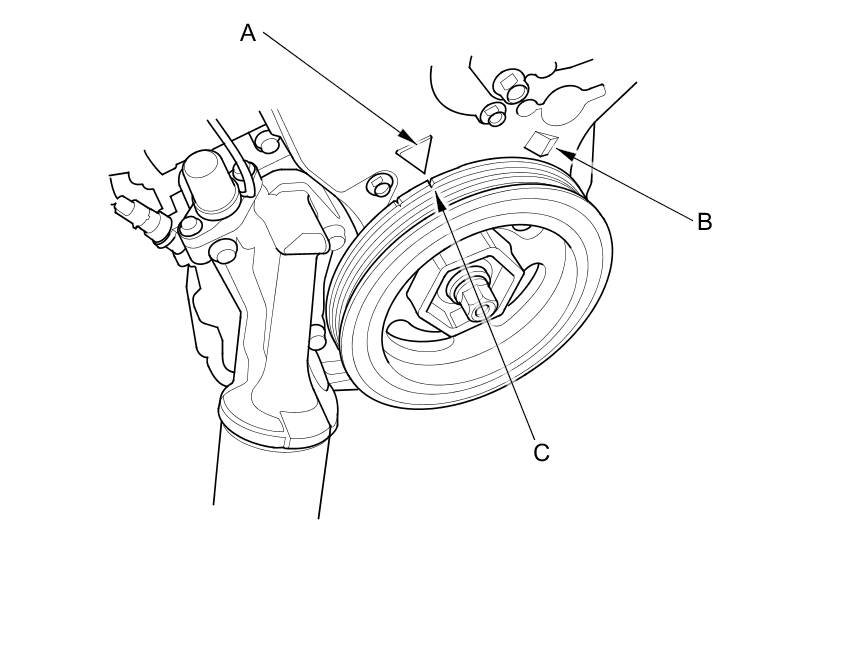 A
B
C