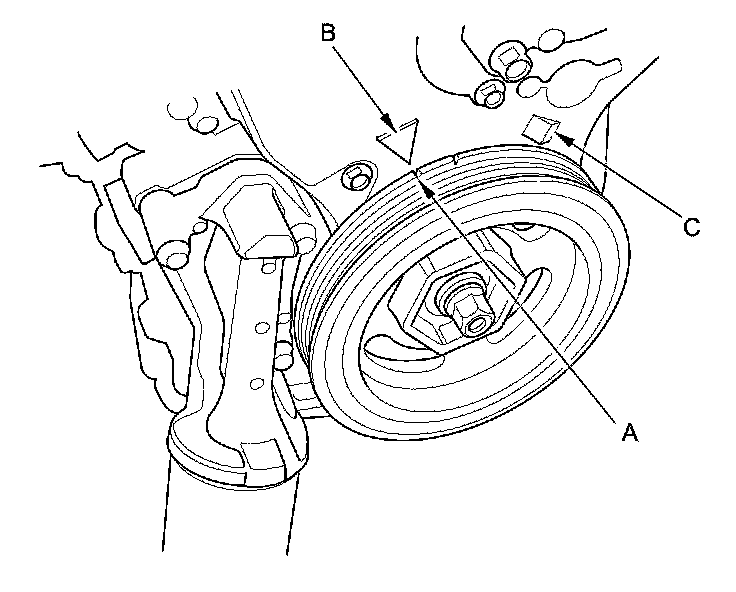 B

C

A