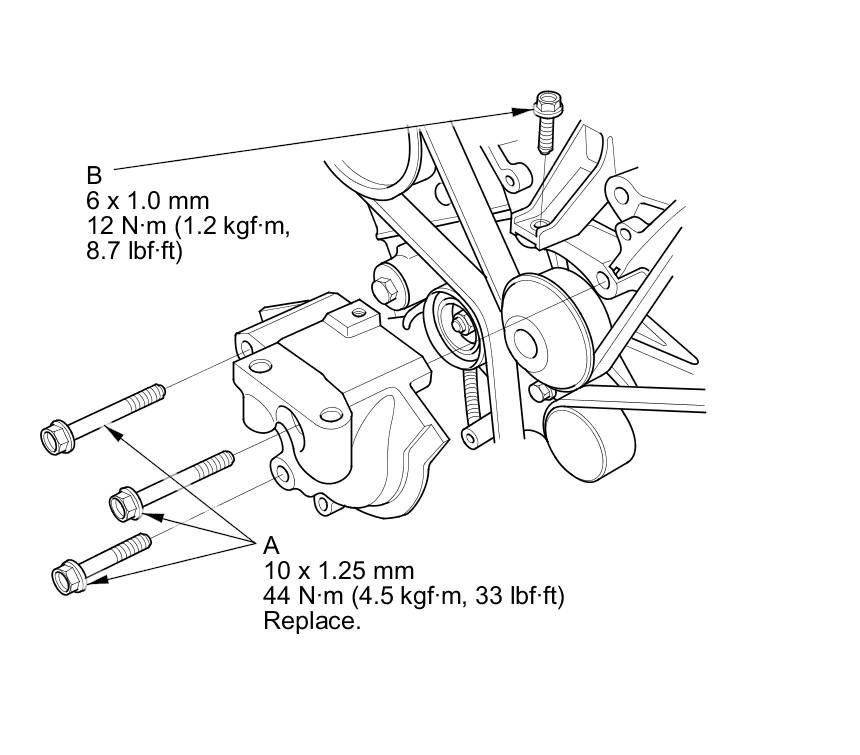 B
6 x 1.0 mm
12 N·m (1.2 kgf·m,
8.7 lbf·ft)

A
10 x 1.25 mm
44 N·m (4.5 kgf·m, 33 lbf·ft)
Replace.