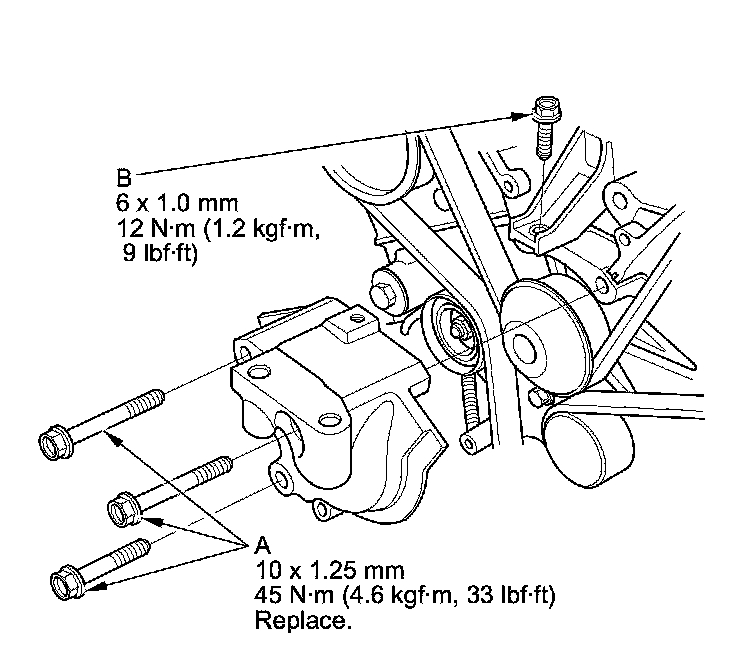 B
6 x 1.0 mm
12 N·m (1.2 kgf·m, 9 lbf·ft)

A
10 x 1.25 mm
45 N·m (4.6 kgf·m, 33 lbf·ft)
Replace.