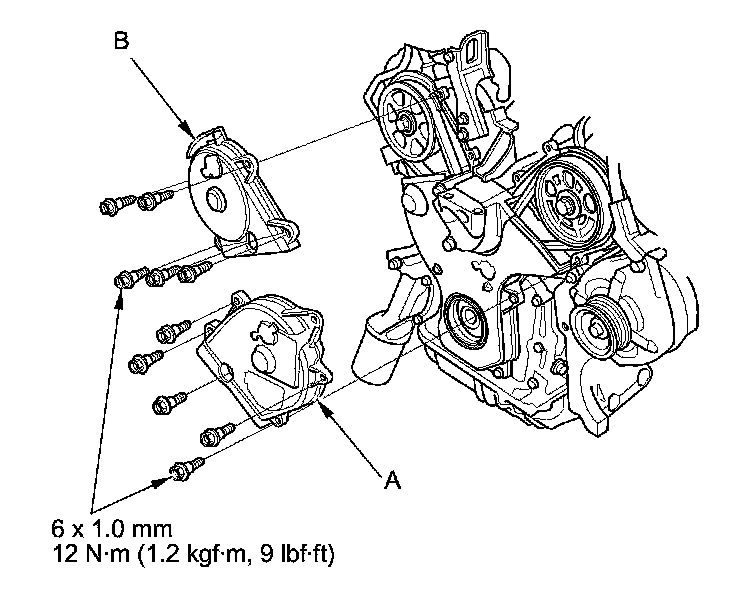 B

A

6 x 1.0 mm
12 N·m (1.2 kgf·m, 9 lbf·ft)