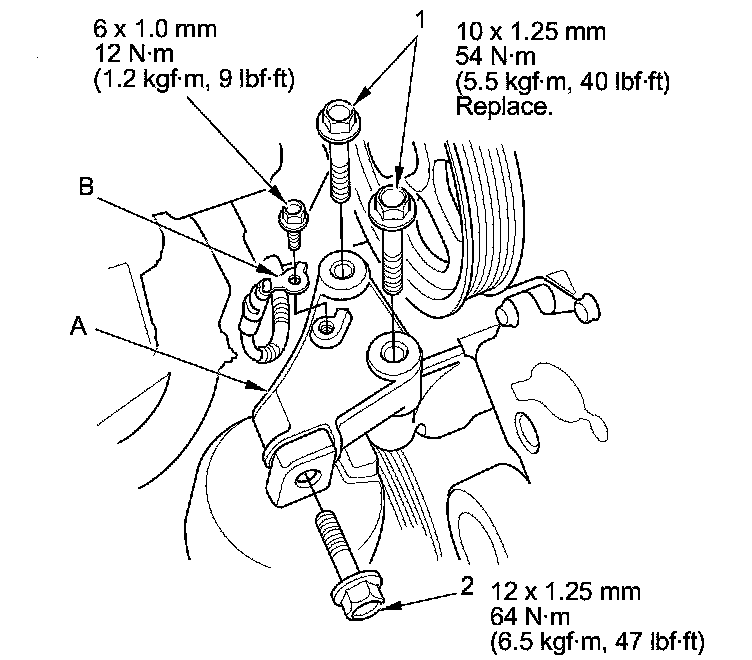 6 x 1.0 mm
12 N·m
(1.2 kgf·m, 9 lbf·ft)

1

10 x 1.25 mm
54 N·m
(5.5 kgf·m, 40 lbf·ft)
Replace.

B

A

2

12 x 1.25 mm
64 N·m
(6.5 kgf·m, 47 lbf·ft)