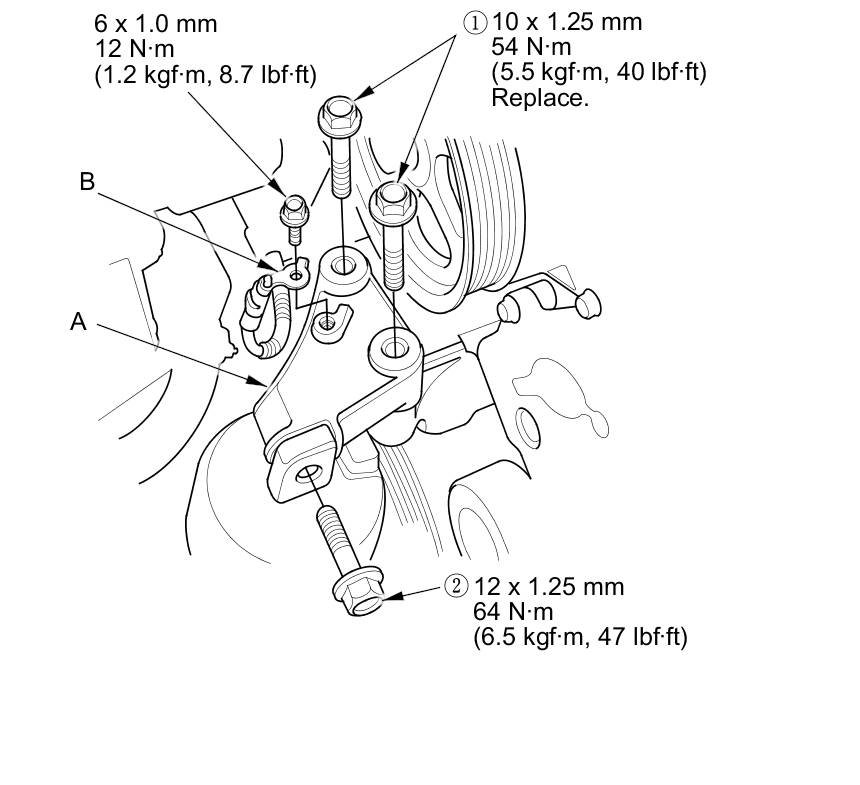 6 x 1.0 mm
12 N·m
(1.2 kgf·m, 8.7 lbf·ft)

① 10 x 1.25 mm
54 N·m
(5.5 kgf·m, 40 lbf·ft)
Replace.

B

A

② 12 x 1.25 mm
64 N·m
(6.5 kgf·m, 47 lbf·ft)