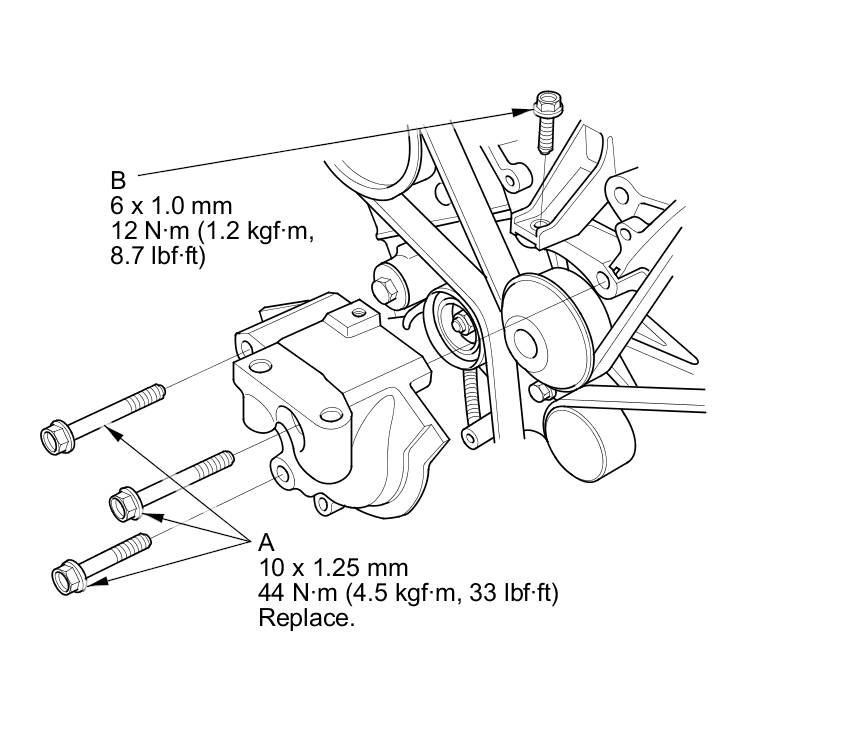 B
6 x 1.0 mm
12 N·m (1.2 kgf·m,
8.7 lbf·ft)

A
10 x 1.25 mm
44 N·m (4.5 kgf·m, 33 lbf·ft)
Replace.