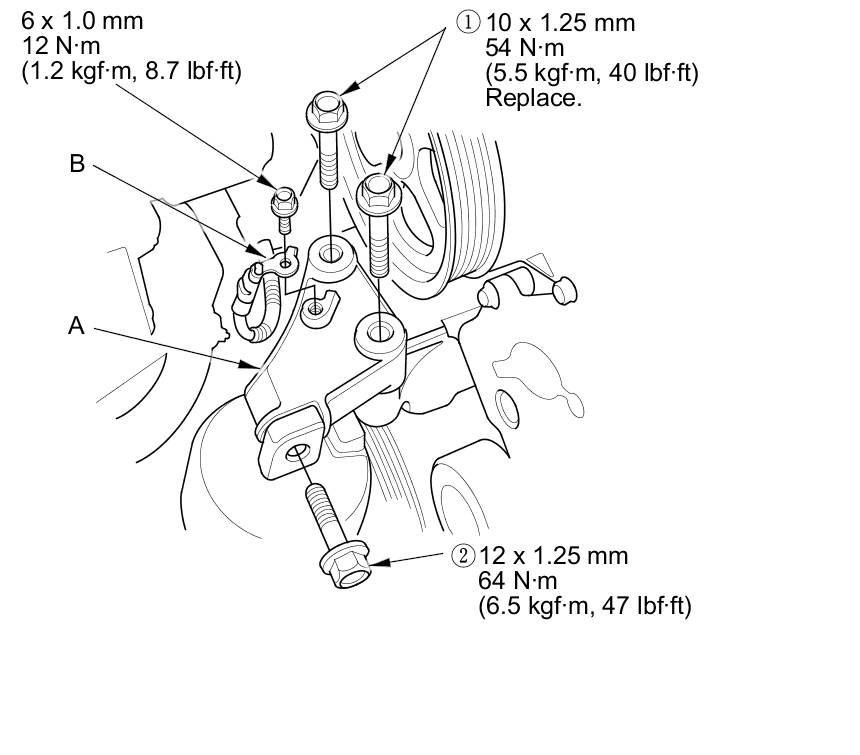 6 x 1.0 mm
12 N·m
(1.2 kgf·m, 8.7 lbf·ft)

① 10 x 1.25 mm
54 N·m
(5.5 kgf·m, 40 lbf·ft)
Replace.

B

A

② 12 x 1.25 mm
64 N·m
(6.5 kgf·m, 47 lbf·ft)