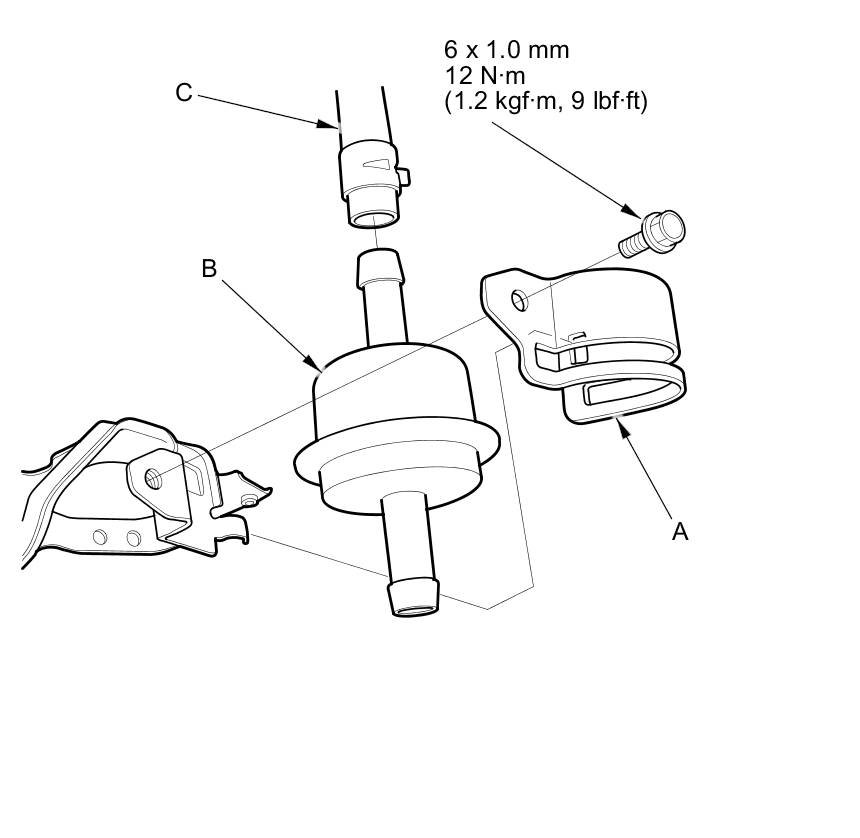 6 x 1.0 mm
12 N·m
(1.2 kgf·m, 9 lbf·ft)

C

B

A