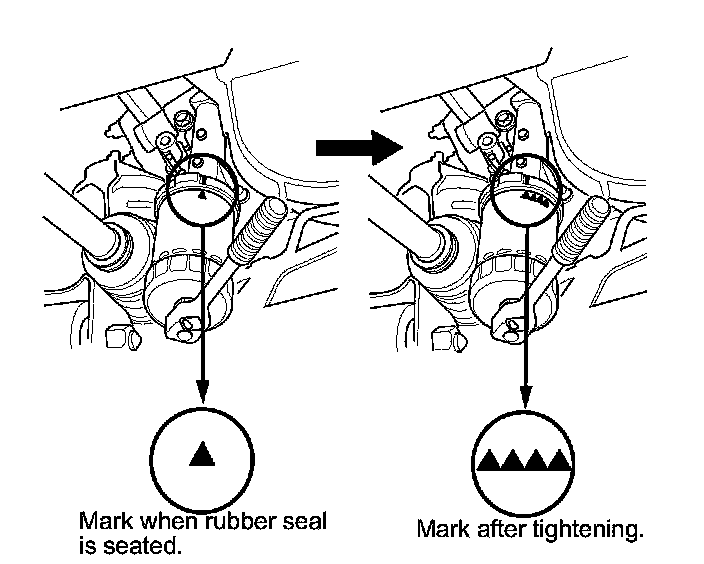 Mark when rubber seal is seated.

Mark after tightening.