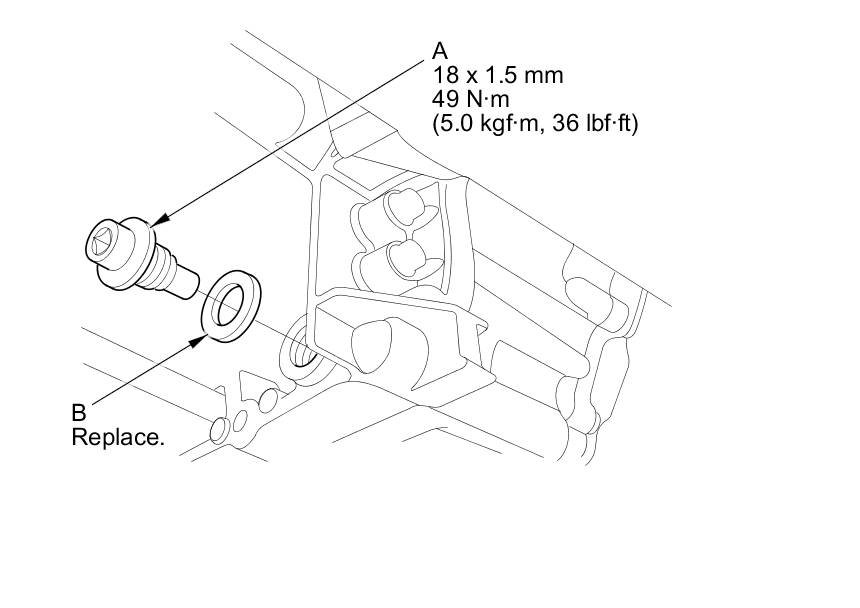 A
18 x 1.5 mm
49 N·m
(5.0 kgf·m, 36 lbf·ft)

B
Replace.