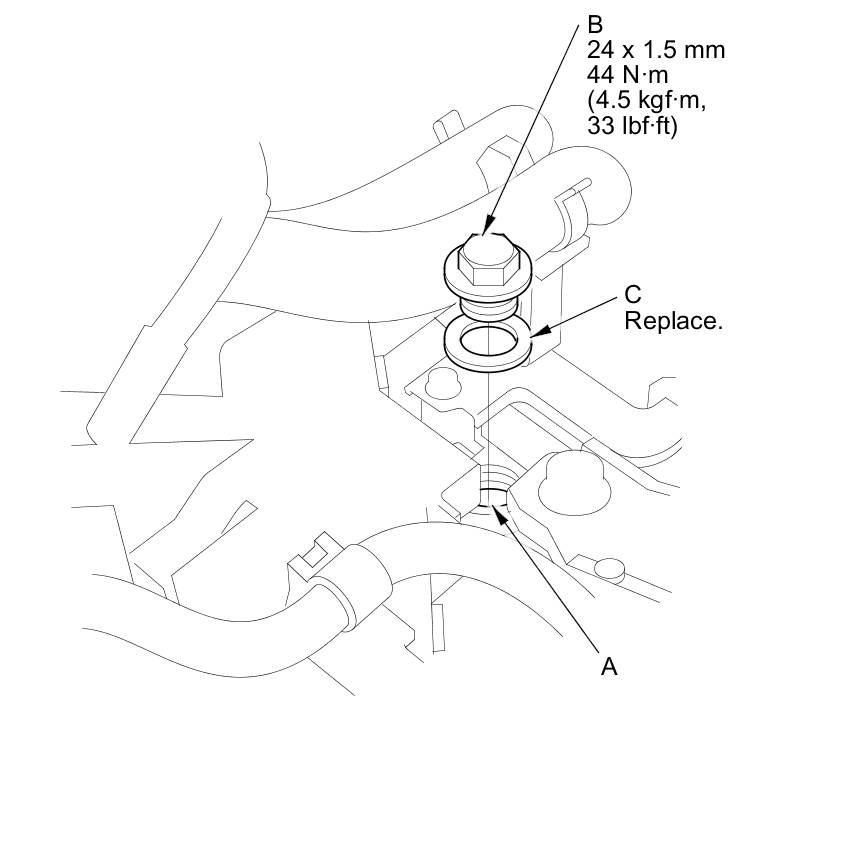 B
24 x 1.5 mm
44 N·m
(4.5 kgf·m,
33 lbf·ft)

C
Replace.

A