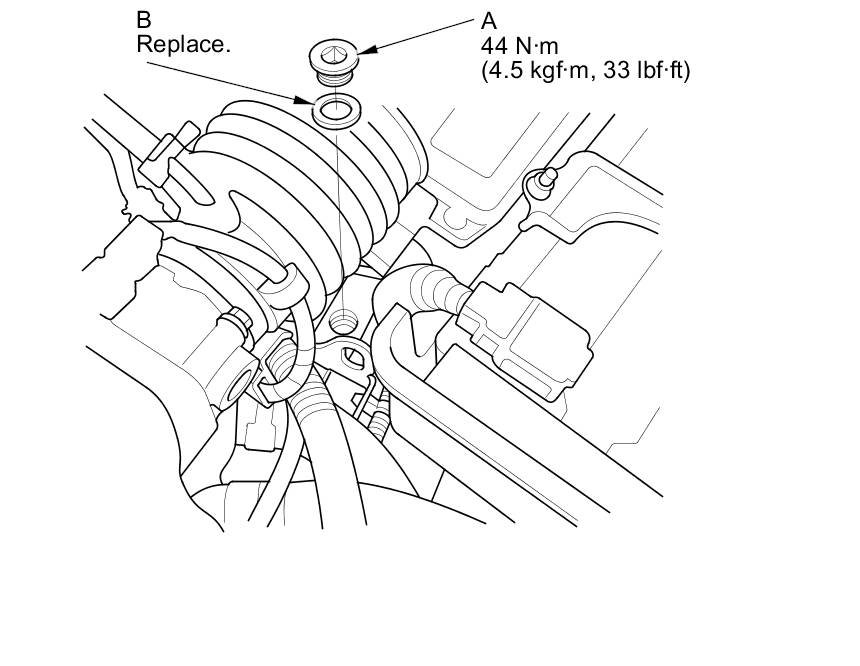 B
Replace.

A
44 N·m
(4.5 kgf·m, 33 lbf·ft)