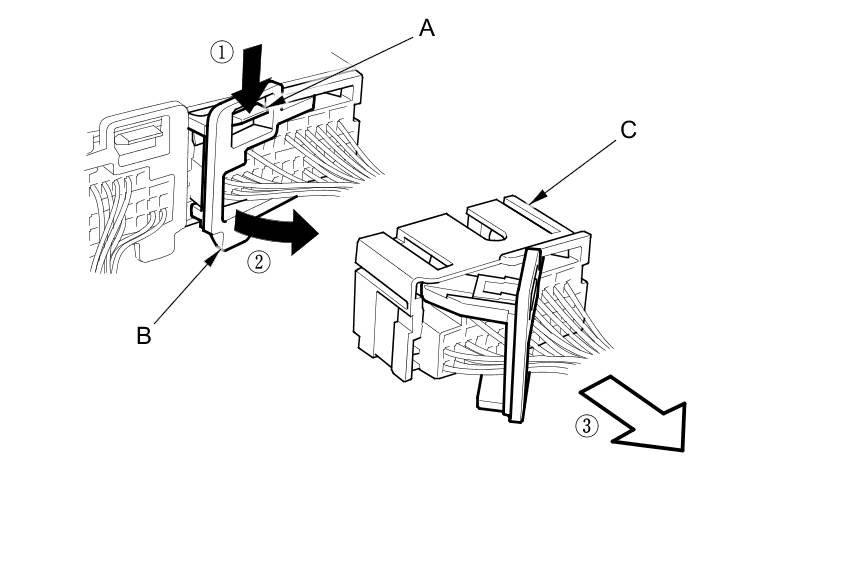 ①
A
C
②
B
③