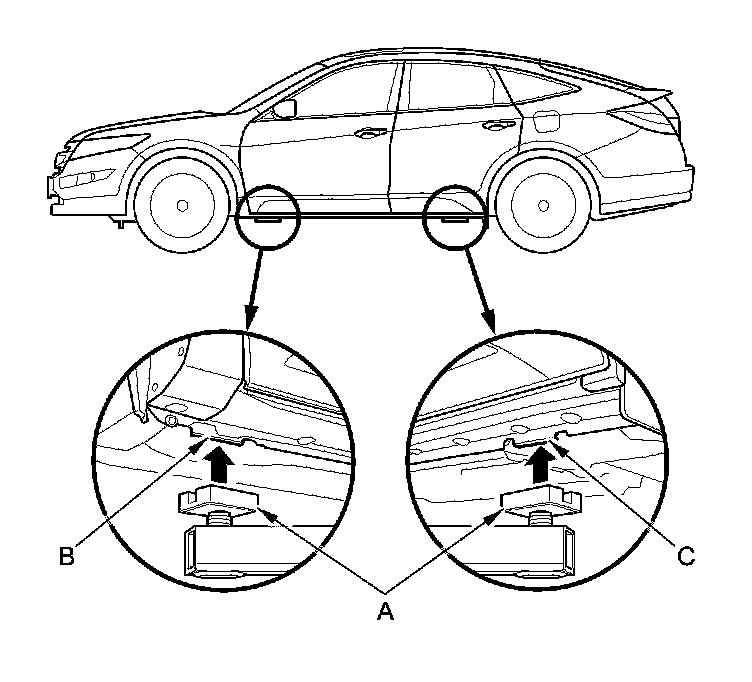 B
A
C