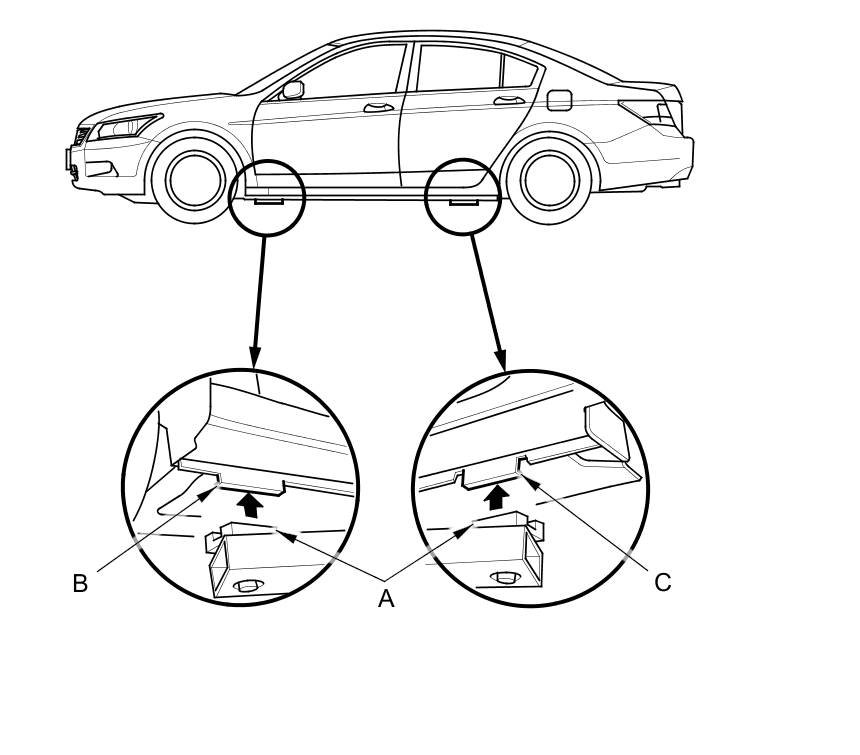 B
A
C