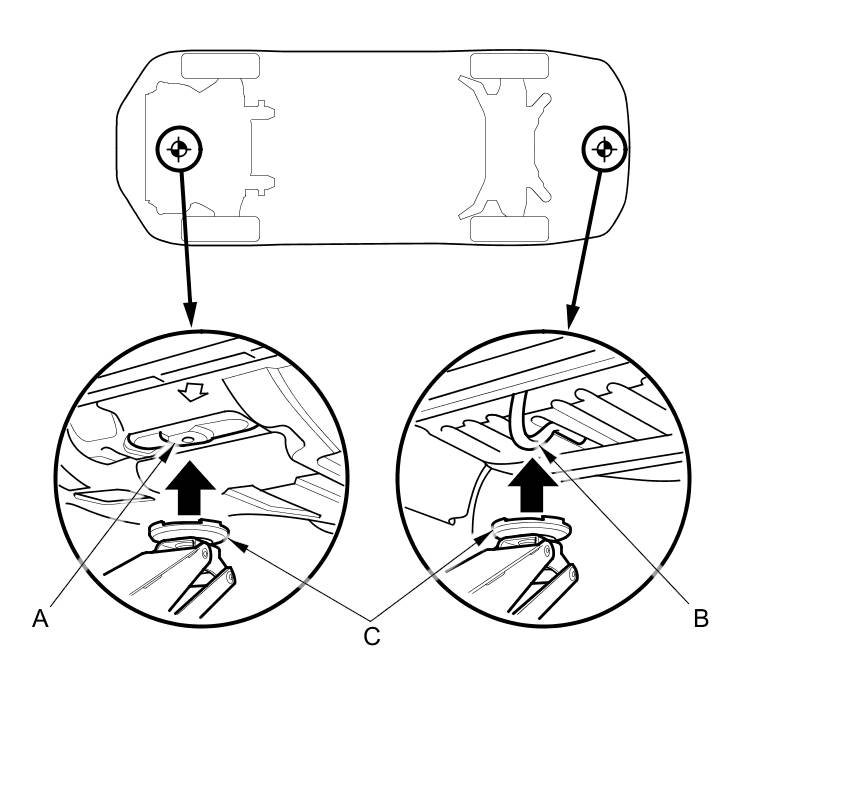 A
C
B