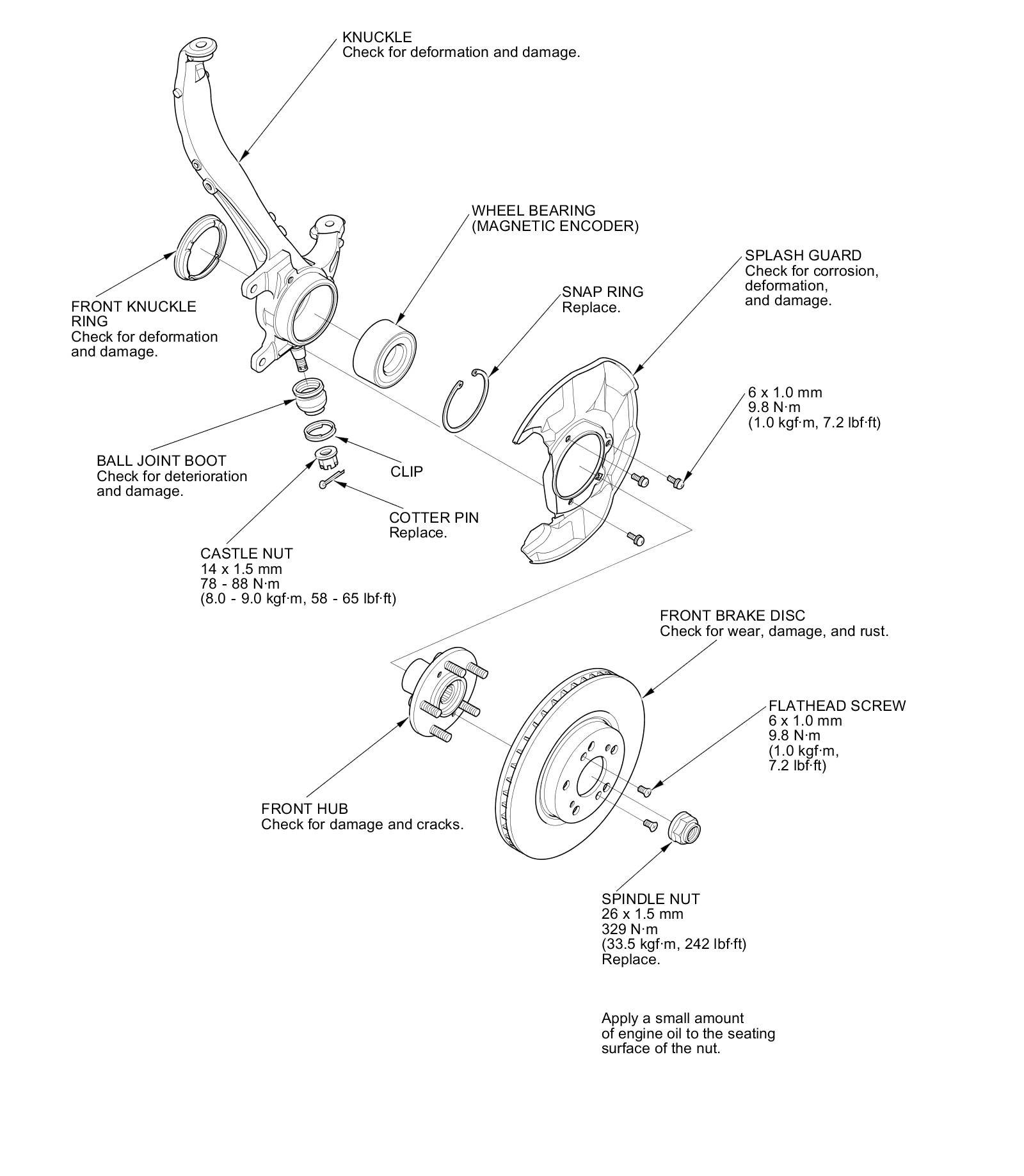 KNUCKLE
Check for deformation and damage.

WHEEL BEARING
(MAGNETIC ENCODER)

SPLASH GUARD
Check for corrosion, deformation, and damage.

SNAP RING
Replace.

FRONT KNUCKLE RING
Check for deformation and damage.

6 x 1.0 mm
9.8 N·m
(1.0 kgf·m, 7.2 lbf·ft)

BALL JOINT BOOT
Check for deterioration and damage.

CLIP

COTTER PIN
Replace.

CASTLE NUT
14 x 1.5 mm
78 - 88 N·m
(8.0 - 9.0 kgf·m, 58 - 65 lbf·ft)

FRONT BRAKE DISC
Check for wear, damage, and rust.

FLATHEAD SCREW
6 x 1.0 mm
9.8 N·m
(1.0 kgf·m,
7.2 lbf·ft)

FRONT HUB
Check for damage and cracks.

SPINDLE NUT
26 x 1.5 mm
329 N·m
(33.5 kgf·m, 242 lbf·ft)
Replace.

Apply a small amount of engine oil to the seating surface of the nut.