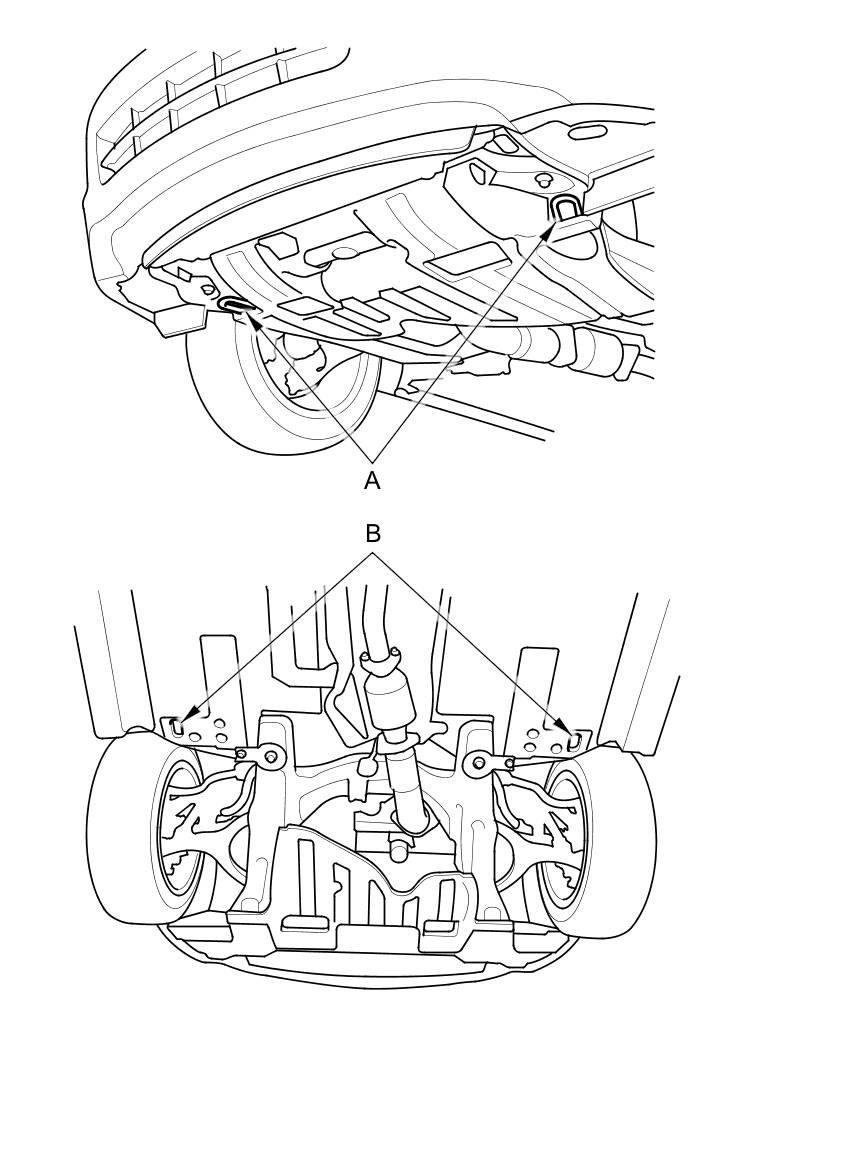 A

B