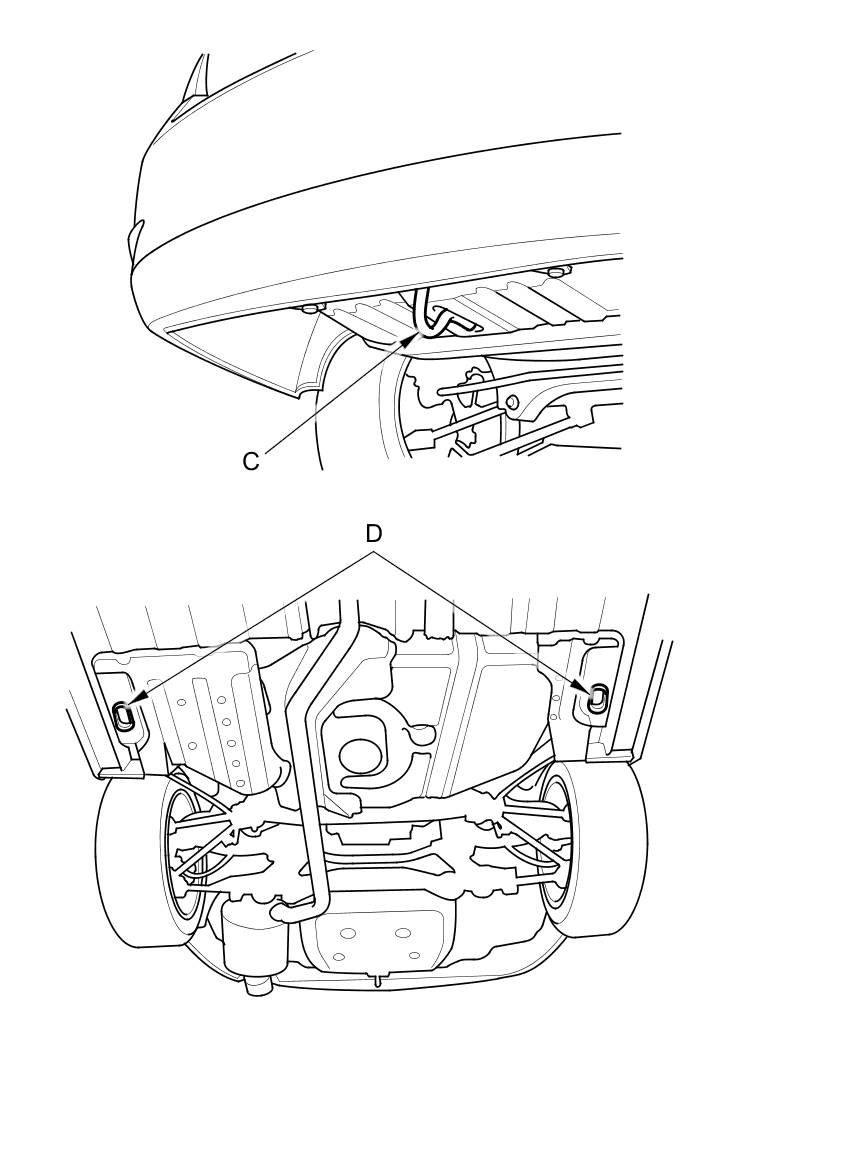 C

D