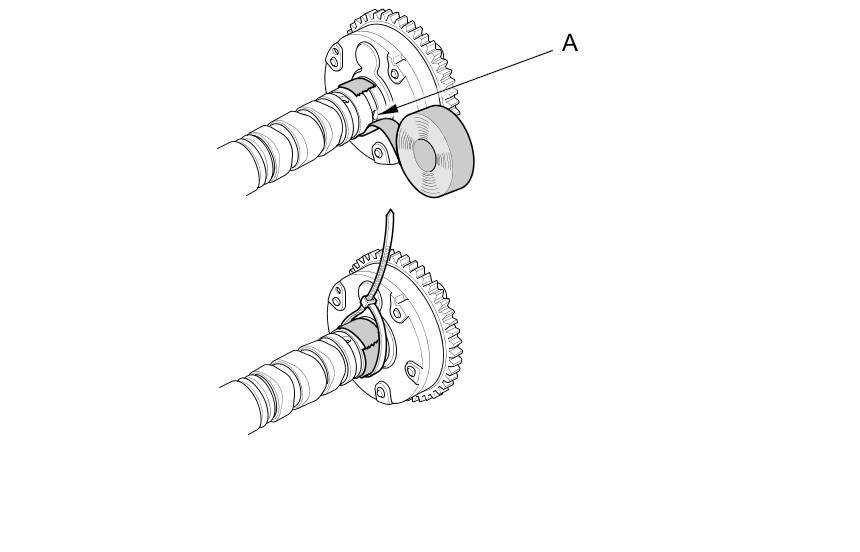 A