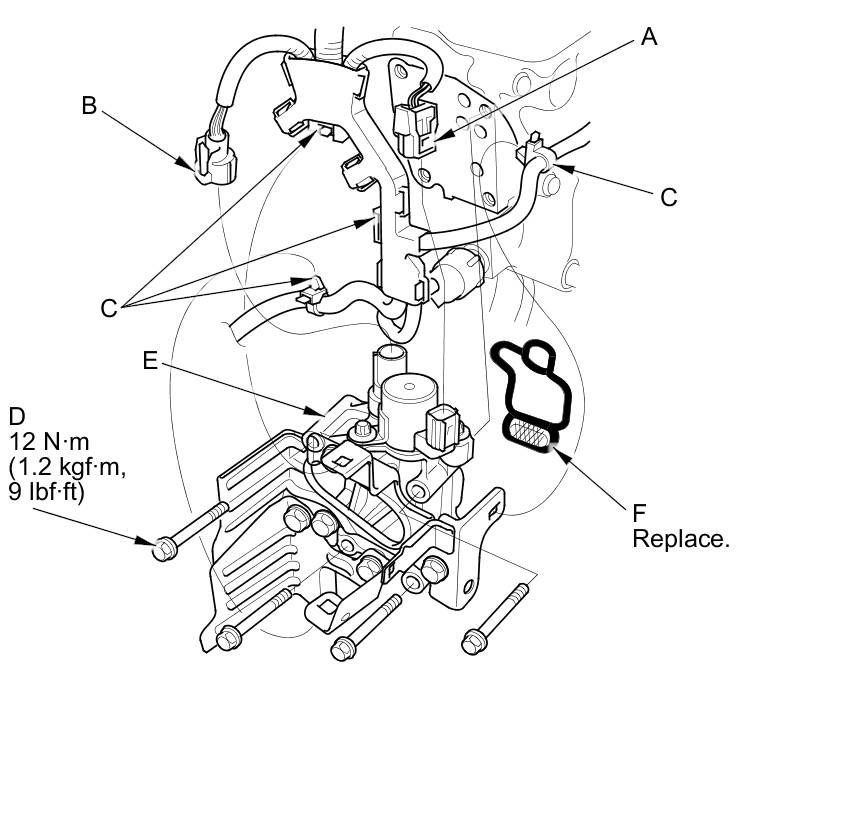 A

B

C

C

E

D
12 N·m
(1.2 kgf·m,
9 lbf·ft)

F
Replace.