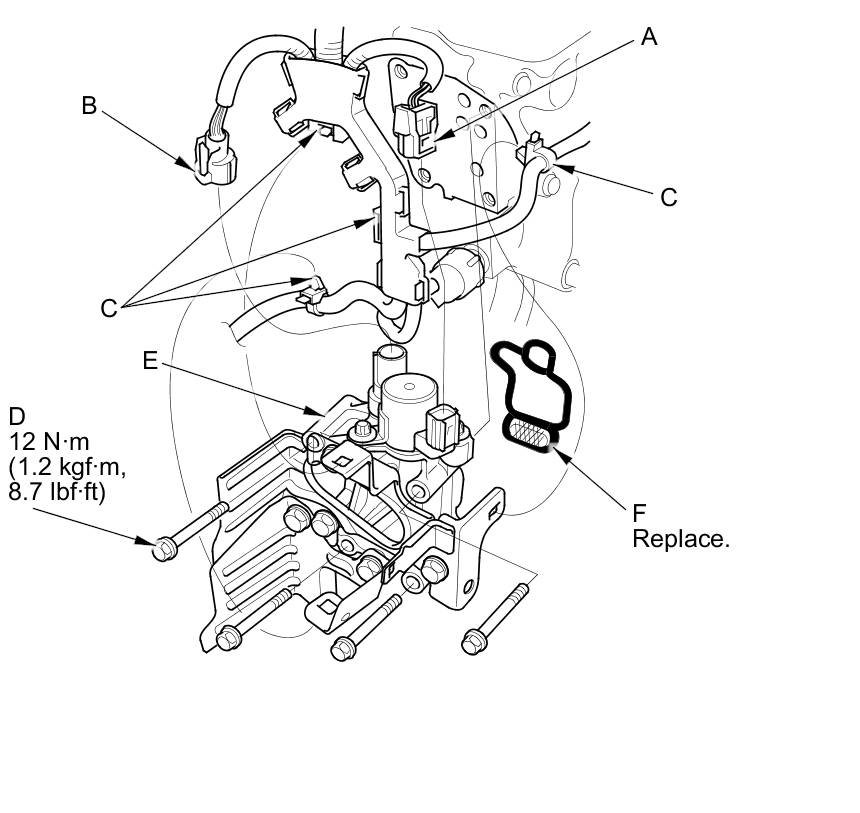 A

B

C

C

E

D
12 N·m
(1.2 kgf·m,
8.7 lbf·ft)

F
Replace.