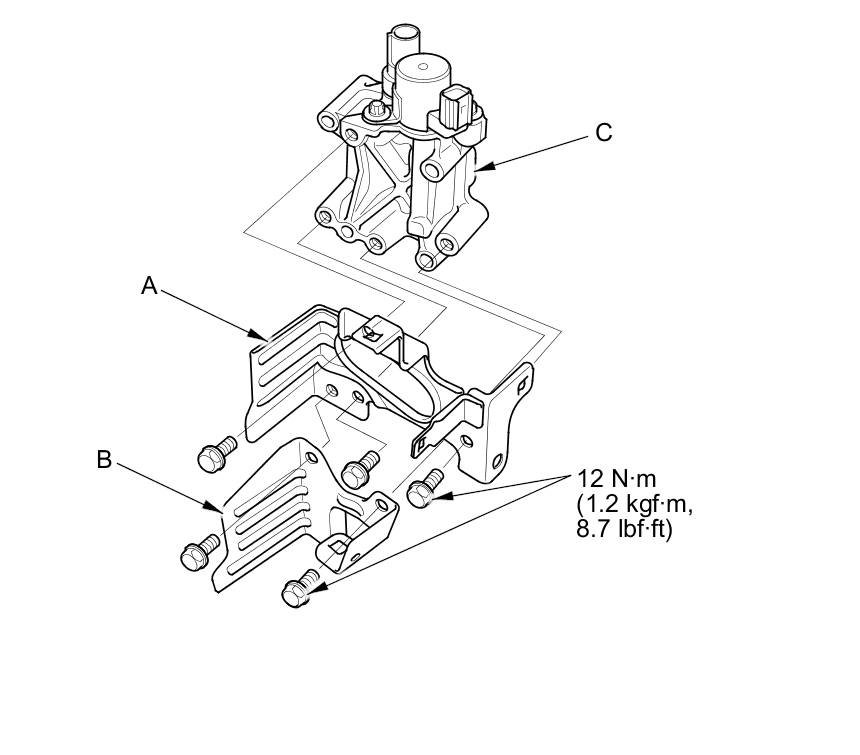 C

A

B

12 N·m
(1.2 kgf·m,
8.7 lbf·ft)