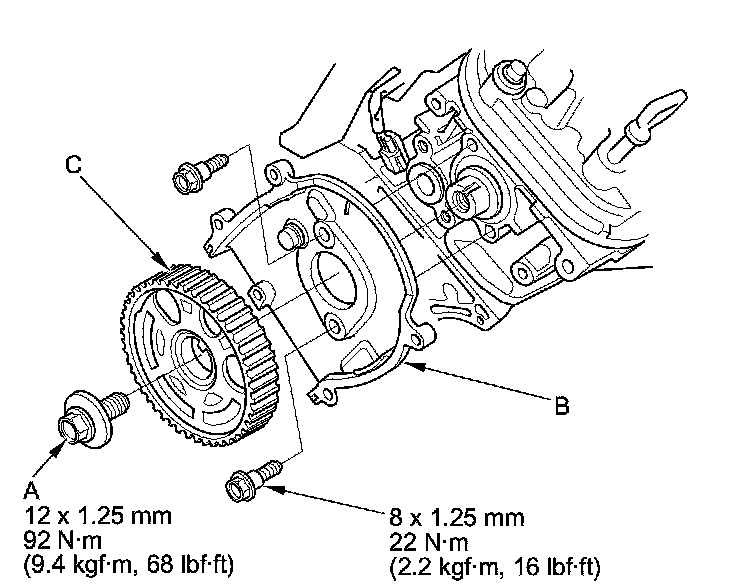 C

B

A
12 x 1.25 mm
92 N·m
(9.4 kgf·m, 68 lbf·ft)

8 x 1.25 mm
22 N·m
(2.2 kgf·m, 16 lbf·ft)