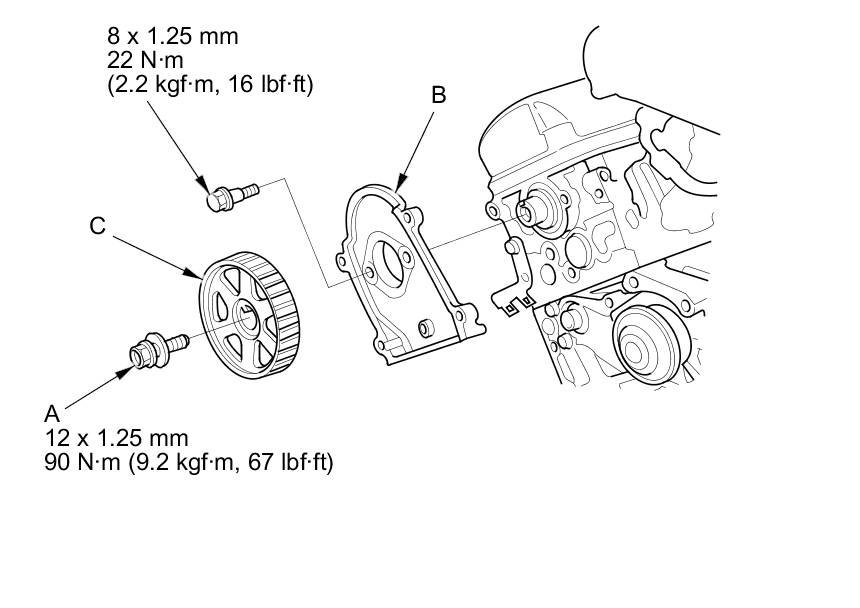 8 x 1.25 mm
22 N·m
(2.2 kgf·m, 16 lbf·ft)

B

C

A
12 x 1.25 mm
90 N·m (9.2 kgf·m, 67 lbf·ft)