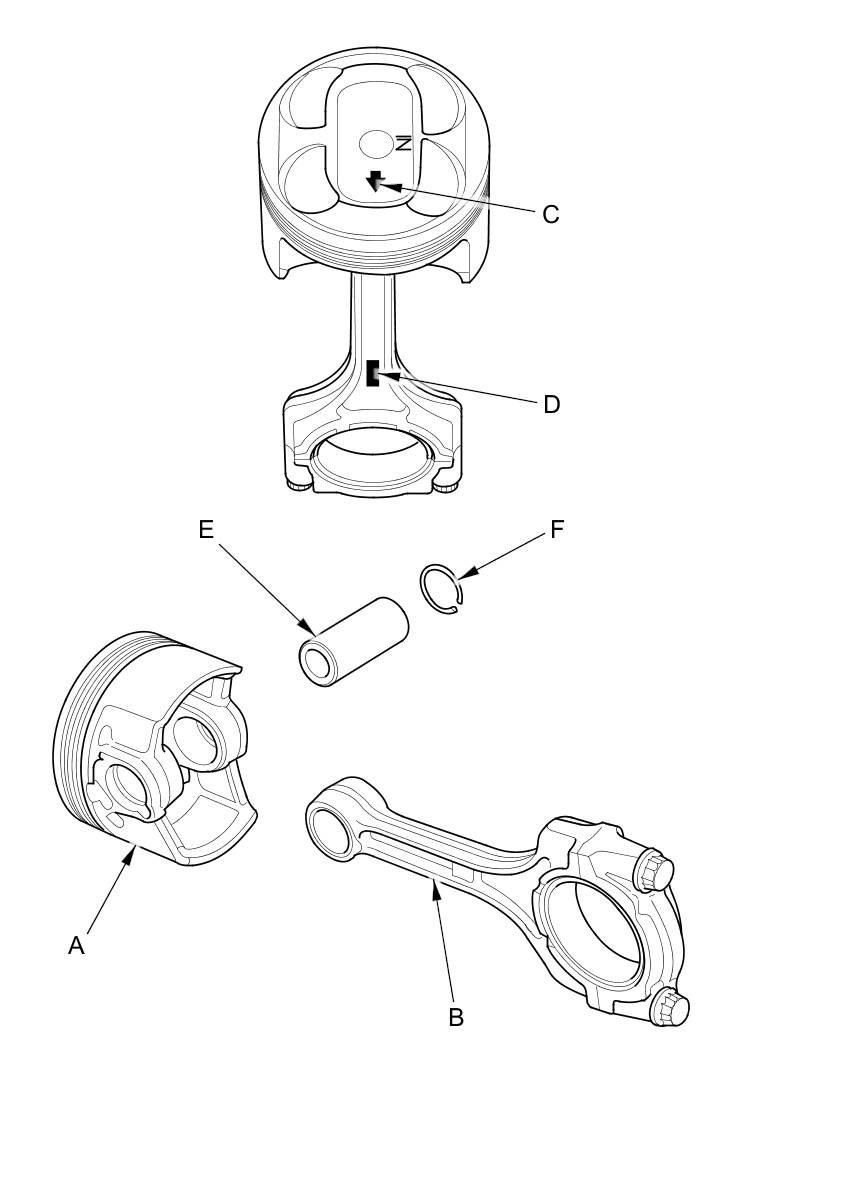 IN
C
D
E
F
A
B