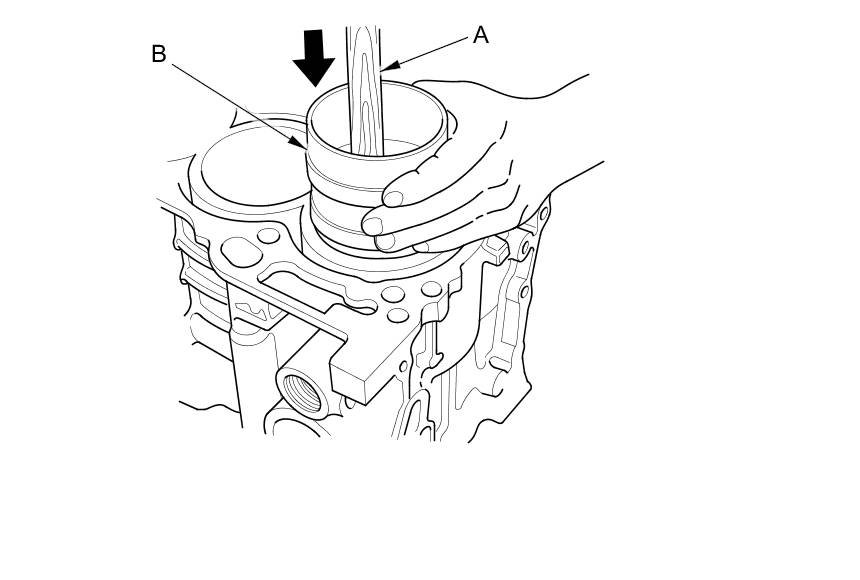 B
A