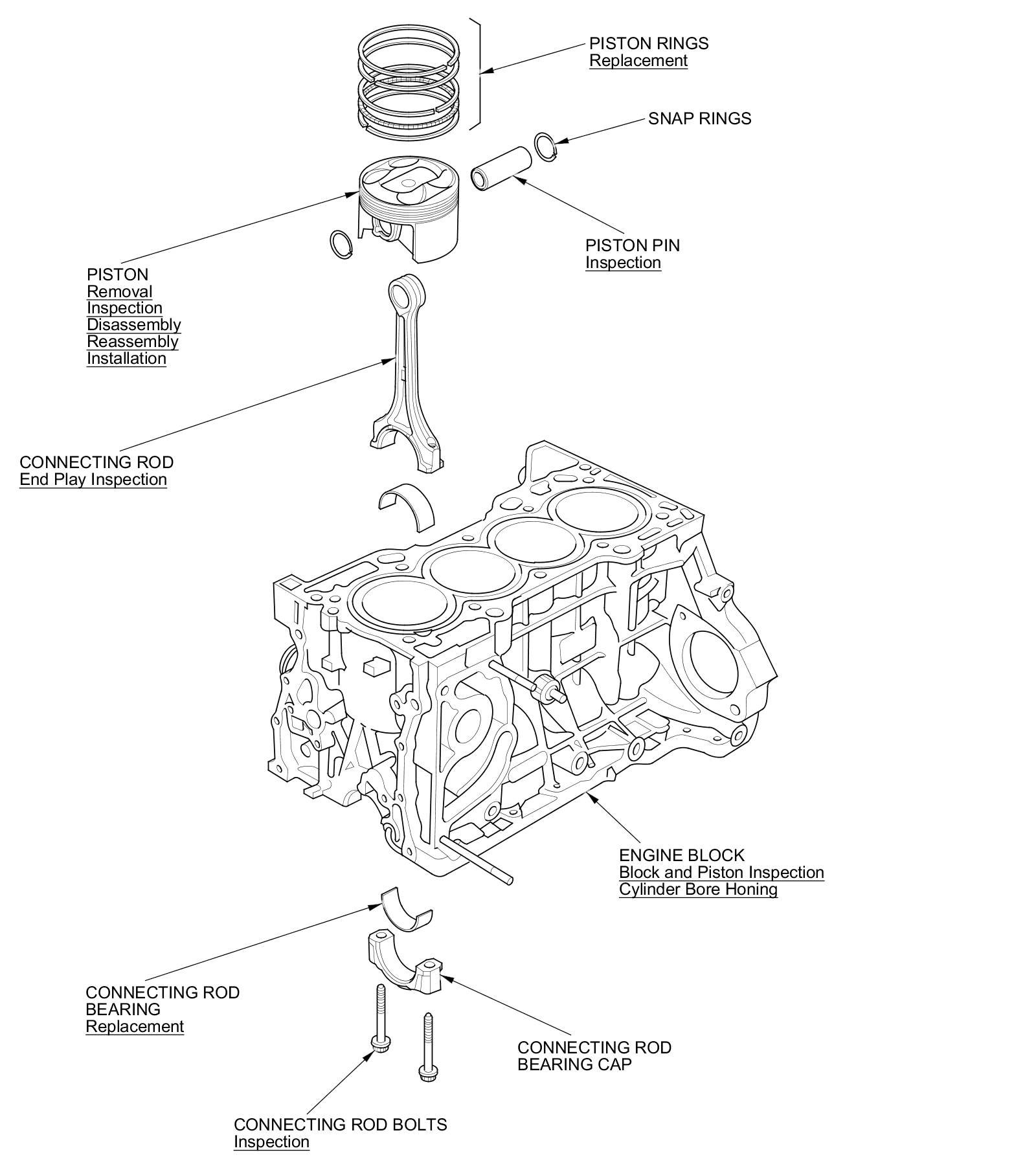 PISTON RINGS
Replacement

SNAP RINGS

PISTON PIN
Inspection

PISTON
Removal
Inspection
Disassembly
Reassembly
Installation

CONNECTING ROD
End Play Inspection

ENGINE BLOCK
Block and Piston Inspection
Cylinder Bore Honing

CONNECTING ROD
BEARING
Replacement

CONNECTING ROD
BEARING CAP

CONNECTING ROD BOLTS
Inspection