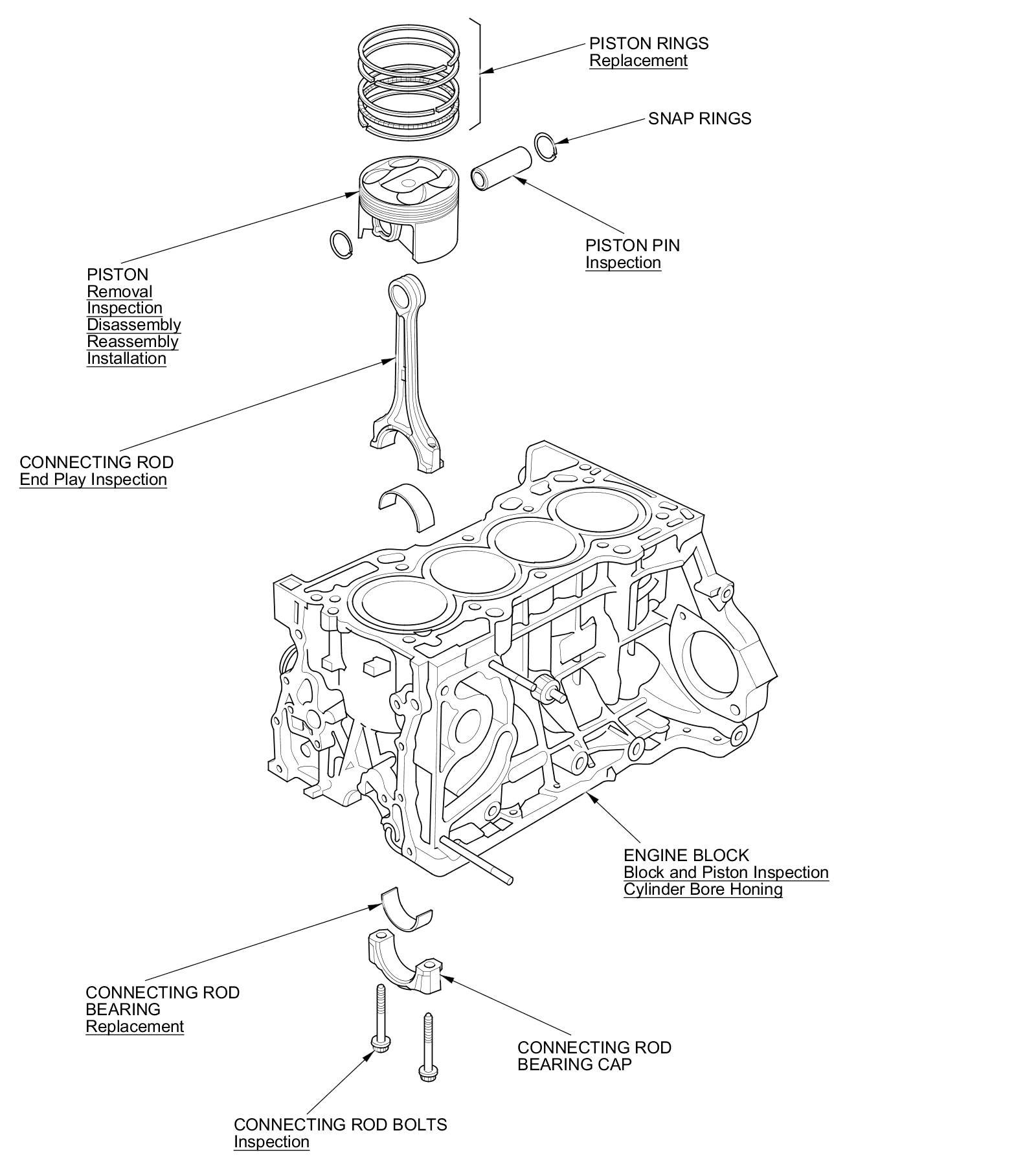 PISTON RINGS
Replacement

SNAP RINGS

PISTON PIN
Inspection

PISTON
Removal
Inspection
Disassembly
Reassembly
Installation

CONNECTING ROD
End Play Inspection

ENGINE BLOCK
Block and Piston Inspection
Cylinder Bore Honing

CONNECTING ROD
BEARING
Replacement

CONNECTING ROD
BEARING CAP

CONNECTING ROD BOLTS
Inspection