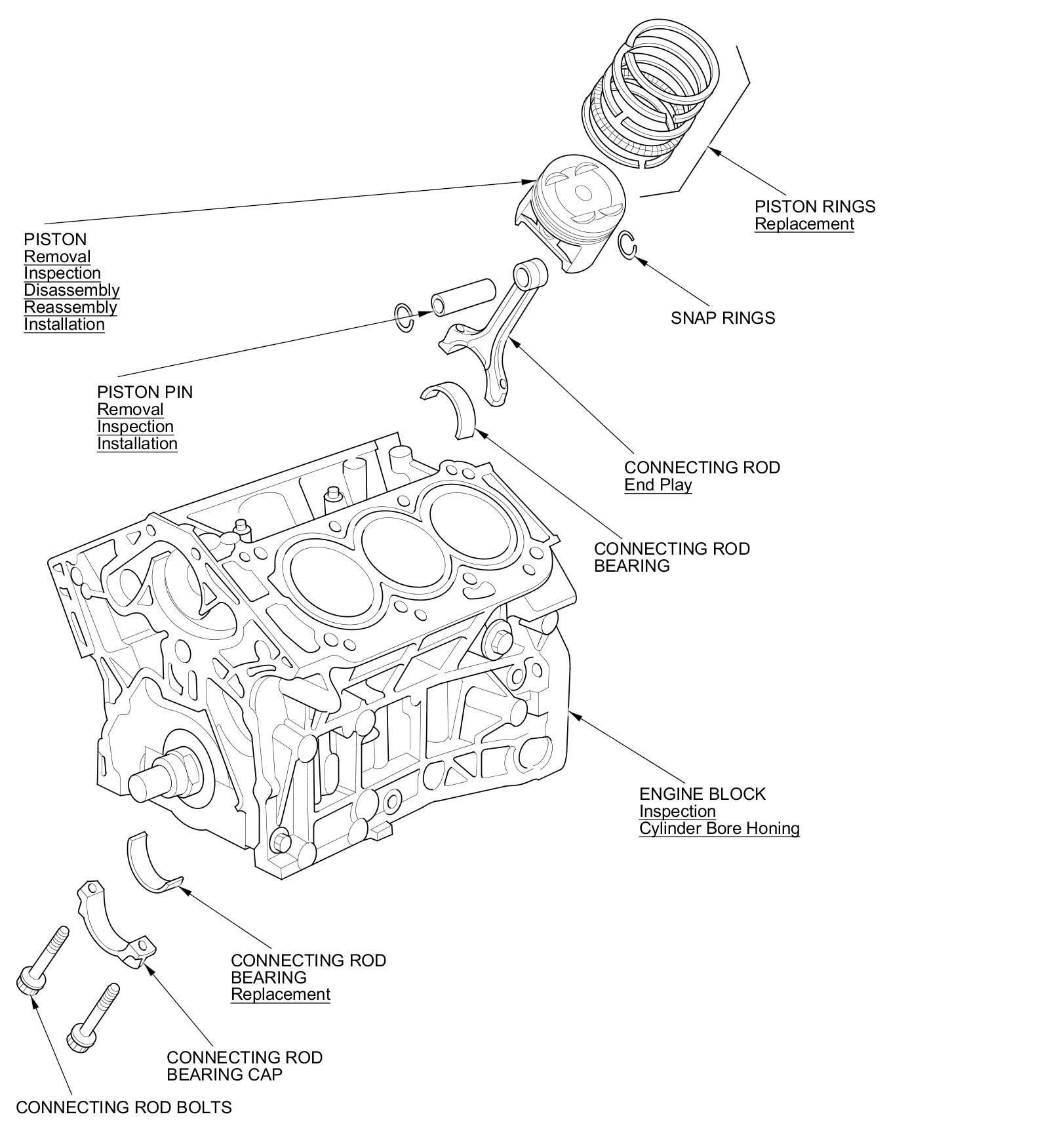 PISTON RINGS
Replacement

PISTON
Removal
Inspection
Disassembly
Reassembly
Installation

SNAP RINGS

PISTON PIN
Removal
Inspection
Installation

CONNECTING ROD
End Play

CONNECTING ROD
BEARING

ENGINE BLOCK
Inspection
Cylinder Bore Honing

CONNECTING ROD
BEARING
Replacement

CONNECTING ROD
BEARING CAP

CONNECTING ROD BOLTS