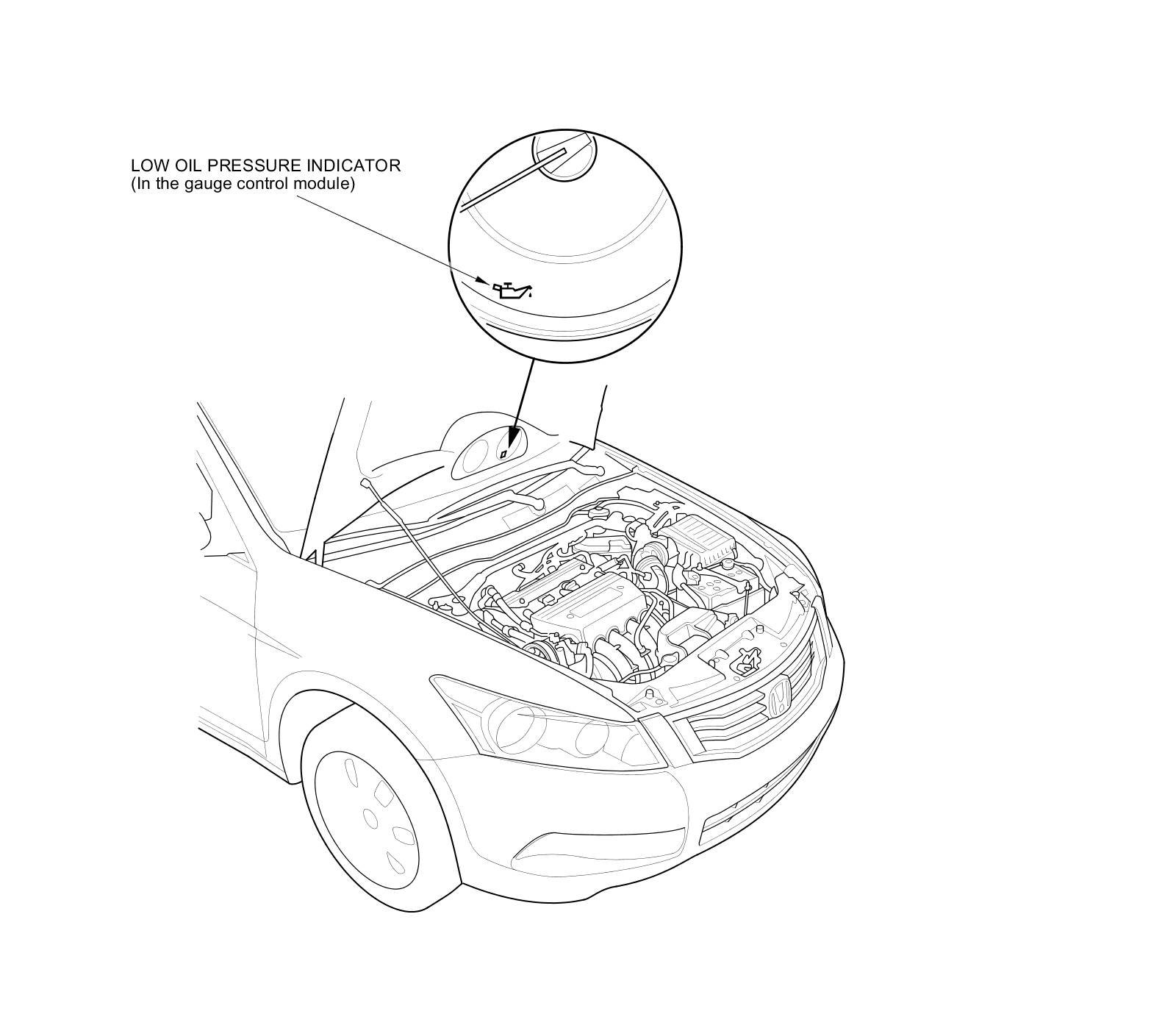 LOW OIL PRESSURE INDICATOR
(In the gauge control module)