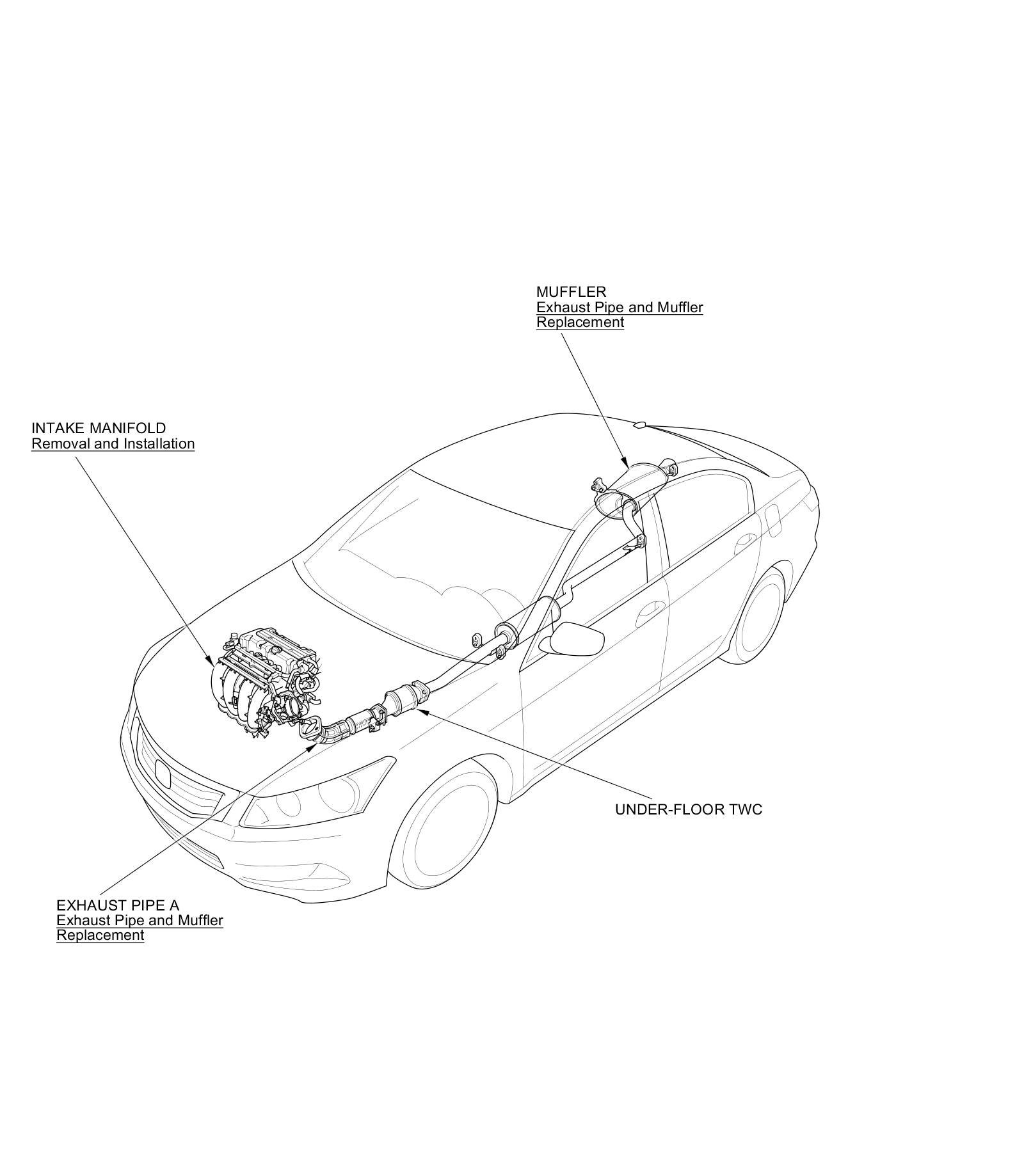 MUFFLER
Exhaust Pipe and Muffler Replacement

INTAKE MANIFOLD
Removal and Installation

UNDER-FLOOR TWC

EXHAUST PIPE A
Exhaust Pipe and Muffler Replacement