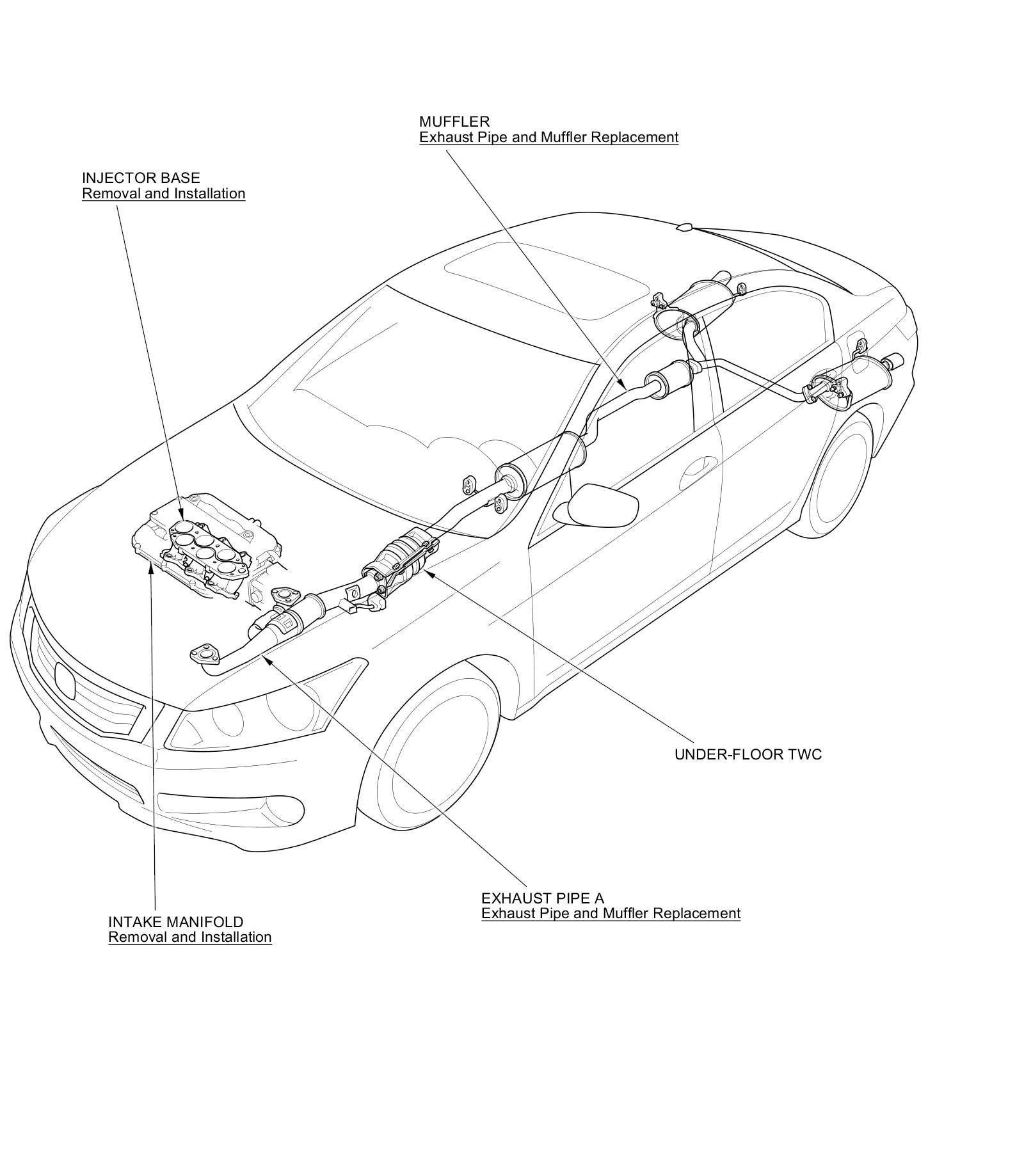 MUFFLER
Exhaust Pipe and Muffler Replacement

INJECTOR BASE
Removal and Installation

UNDER-FLOOR TWC

EXHAUST PIPE A
Exhaust Pipe and Muffler Replacement

INTAKE MANIFOLD
Removal and Installation