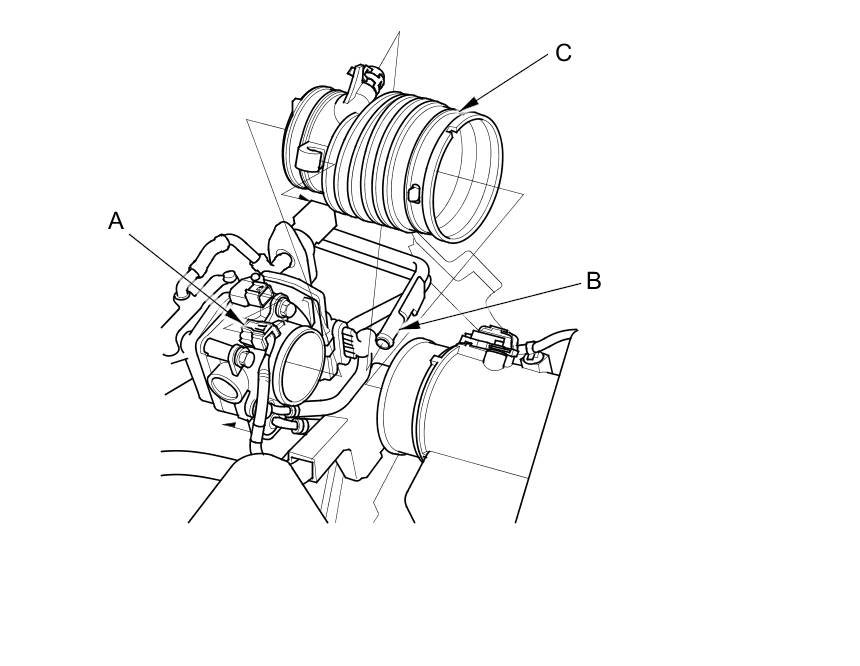 C
A
B