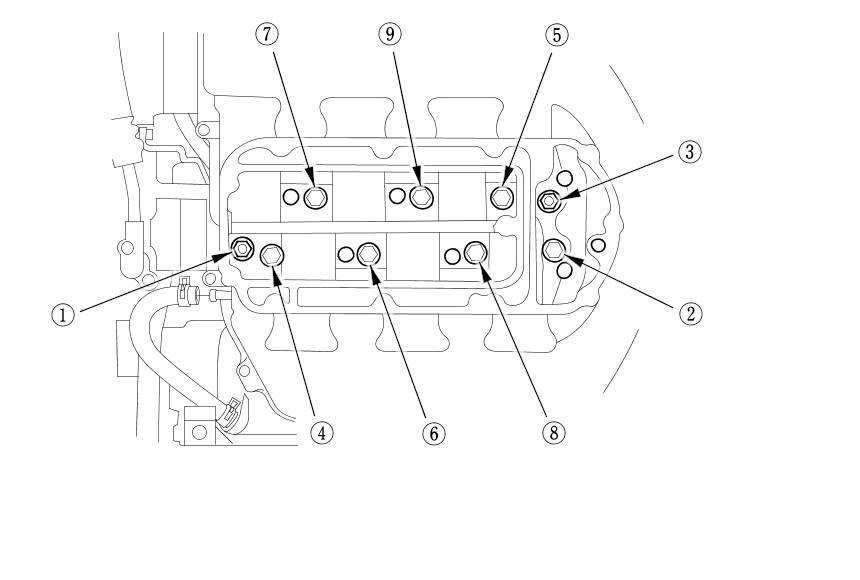 ⑦ ⑨ ⑤ ③ ① ② ④ ⑥ ⑧